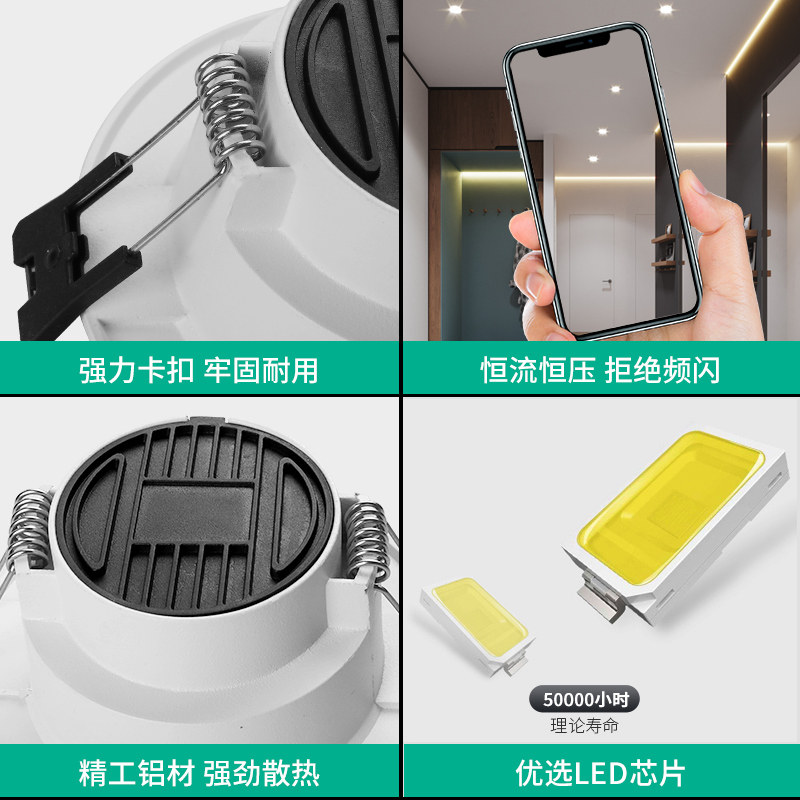 强力卡扣 牢固耐用

恒流恒压 拒绝频闪

精工铝材 强劲散热

50000小时
理论寿命

优选LED芯片