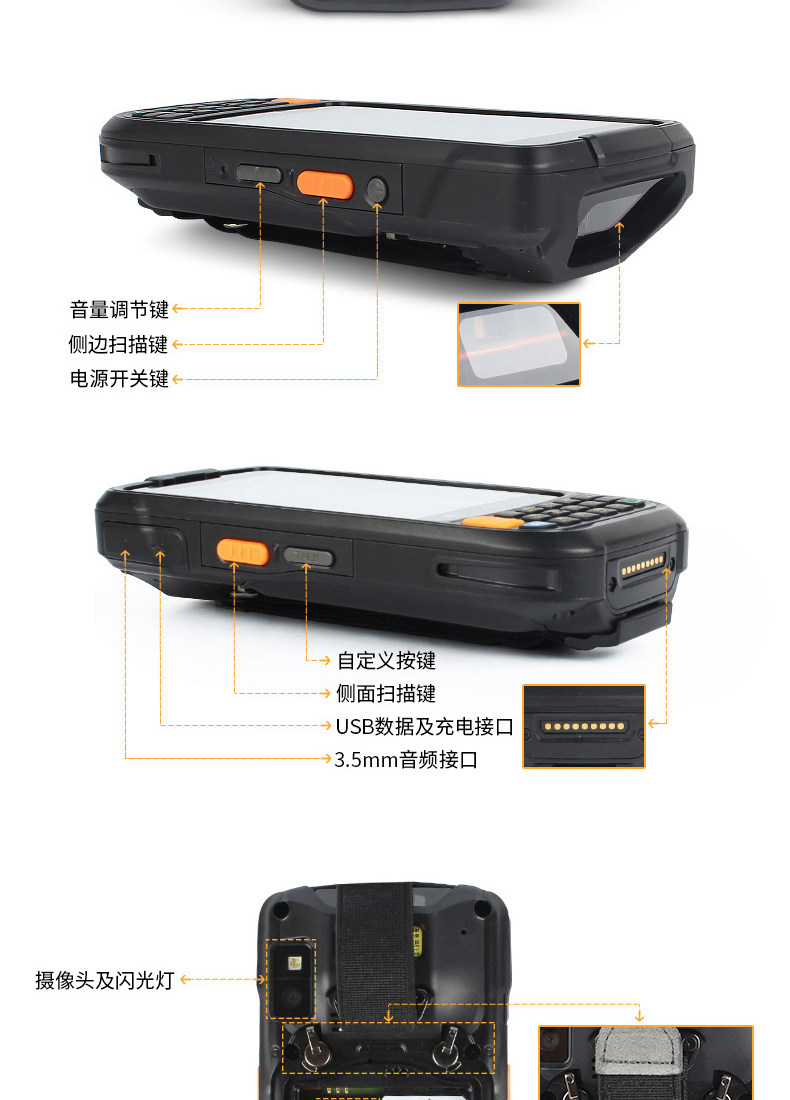 音量调节键
侧边扫描键
电源开关键

自定义按键
侧面扫描键
USB数据及充电接口
3.5mm音频接口

摄像头及闪光灯