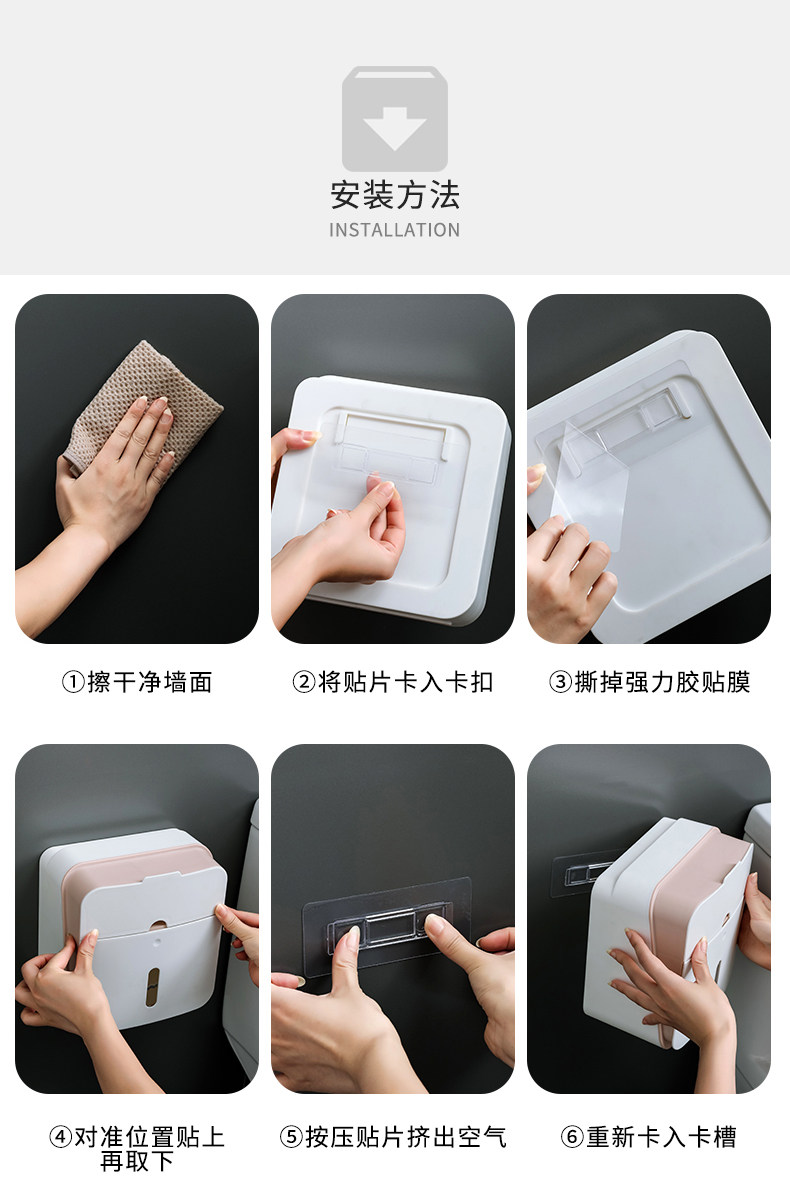 安装方法
INSTALLATION

①擦干净墙面

②将贴片卡入卡扣

③撕掉强力胶贴膜

④对准位置贴上再取下

⑤按压贴片挤出空气

⑥重新卡入卡槽