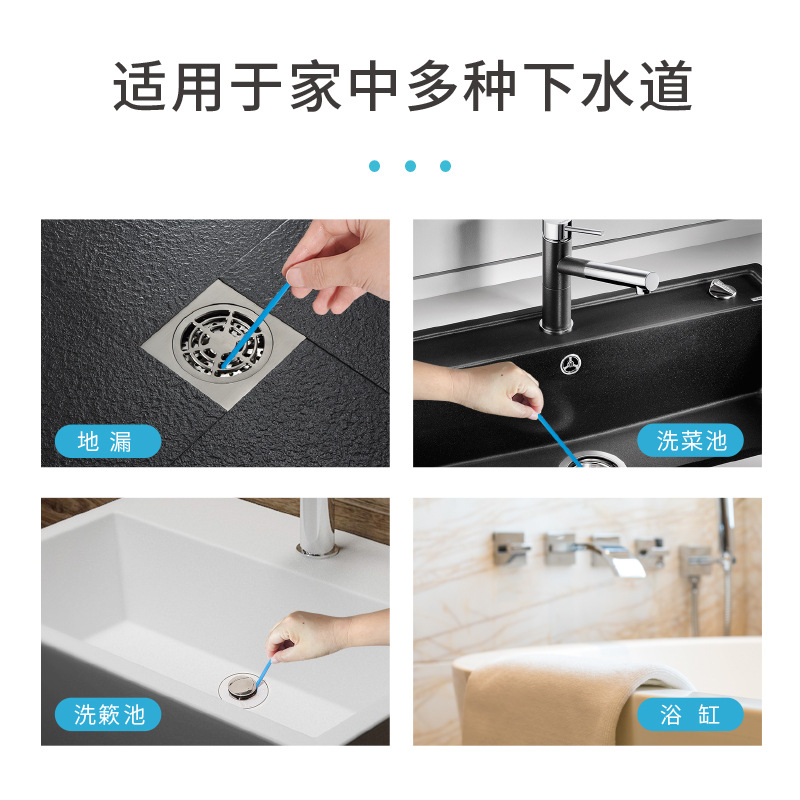 适用于家中多种下水道

地漏

洗菜池

洗簌池

浴缸