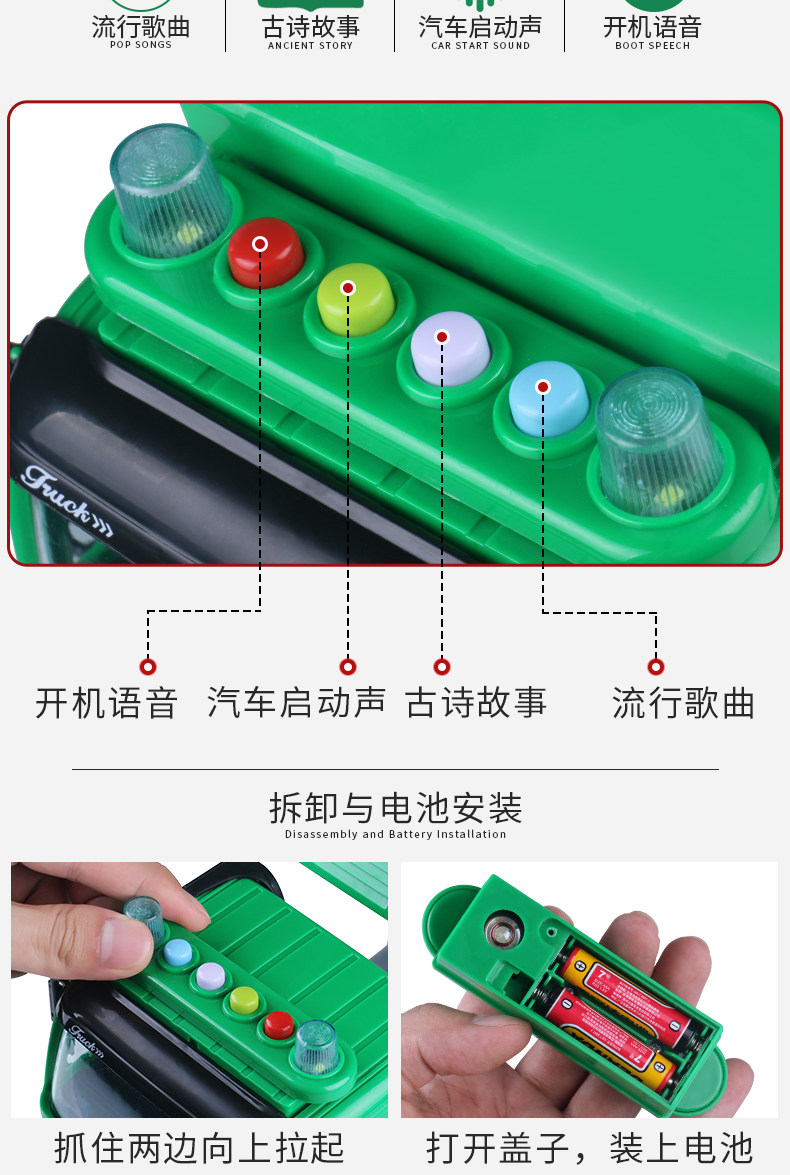 流行歌曲
POP SONGS

古诗故事
ANCIENT STORY

汽车启动声
CAR START SOUND

开机语音
BOOT SPEECH

Truck

开机语音 汽车启动声 古诗故事 流行歌曲

拆卸与电池安装
Disassembly and Battery Installation

Truck

抓住两边向上拉起 打开盖子，装上电池