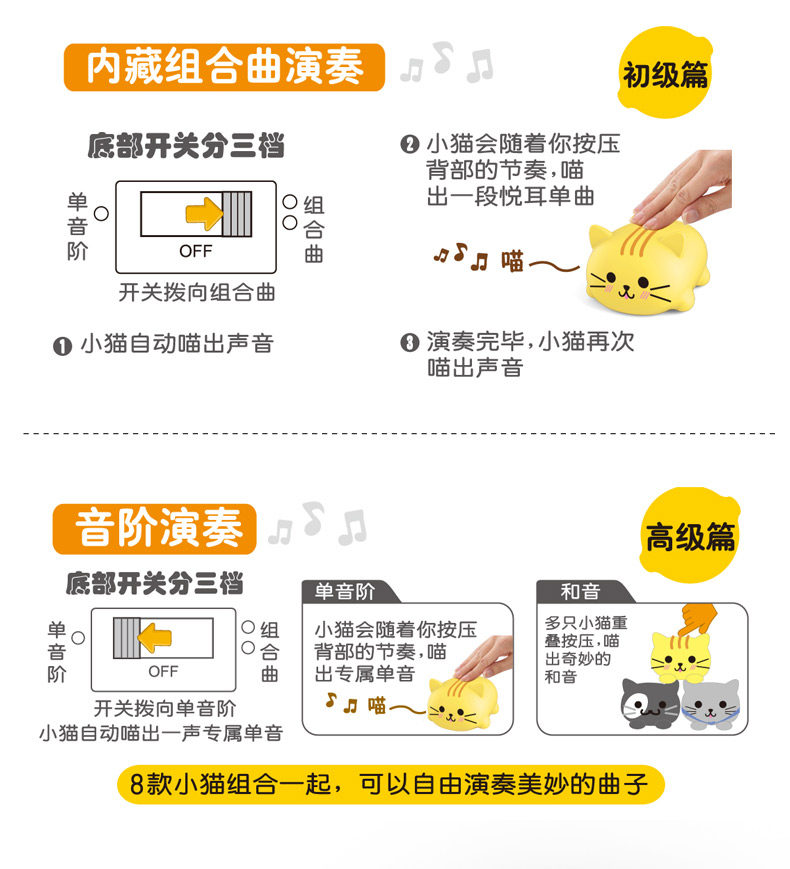 内藏组合曲演奏

初级篇

底部开关分三档

单音阶

OFF

组合曲

开关拨向组合曲

❶ 小猫自动喵出声音

❷ 小猫会随着你按压背部的节奏，喵出一段悦耳单曲

喵

❸ 演奏完毕，小猫再次喵出声音

音阶演奏

高级篇

底部开关分三档

单音阶

OFF

组合曲

开关拨向单音阶
小猫自动喵出一声专属单音

单音阶

小猫会随着你按压背部的节奏，喵出专属单音

喵

和音

多只小猫重叠按压，喵出奇妙的和音

8款小猫组合一起，可以自由演奏美妙的曲子