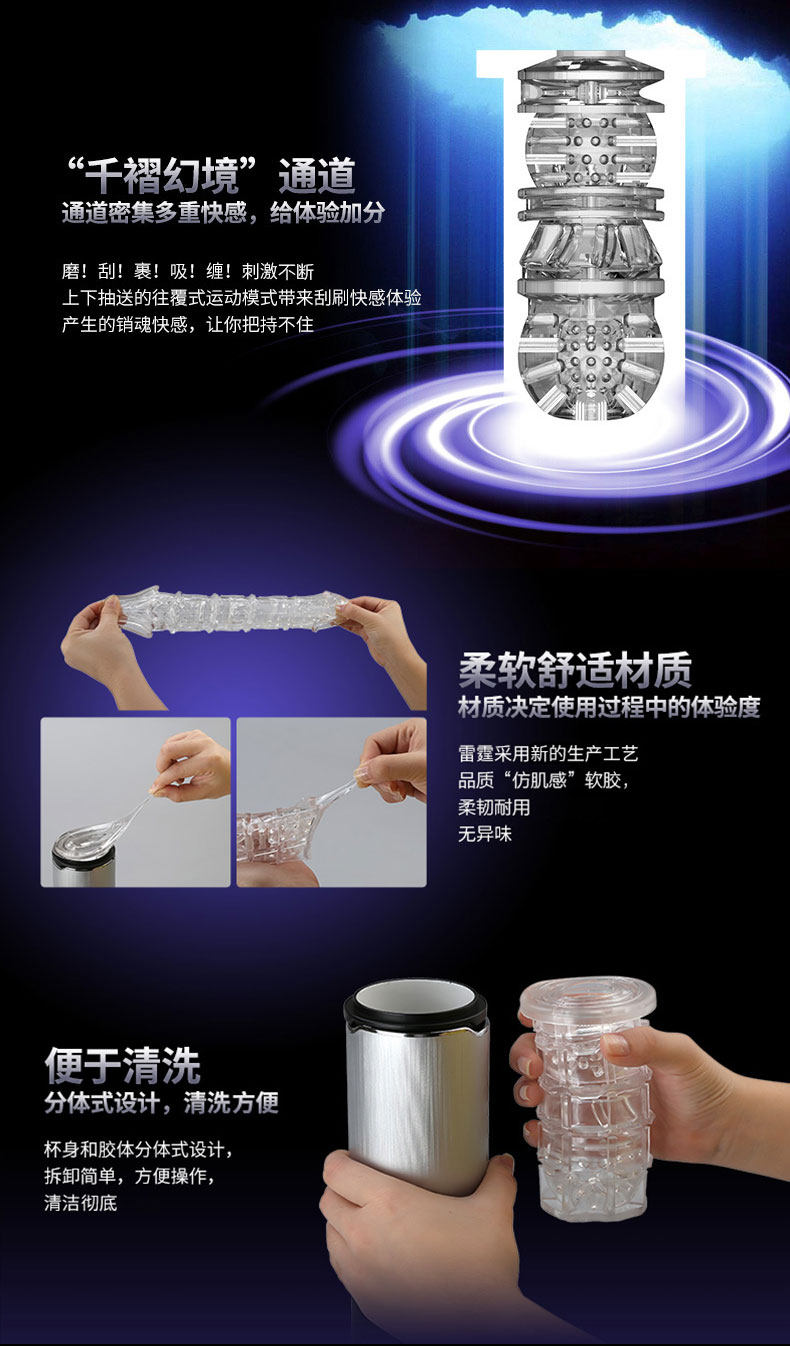 “千褶幻境”通道
通道密集多重快感，给体验加分

磨！刮！裹！吸！缠！刺激不断
上下抽送的往覆式运动模式带来刮刷快感体验
产生的销魂快感，让你把持不住

柔软舒适材质
材质决定使用过程中的体验度

雷霆采用新的生产工艺
品质“仿肌感”软胶，
柔韧耐用
无异味

便于清洗
分体式设计，清洗方便

杯身和胶体分体式设计，
拆卸简单，方便操作，
清洁彻底