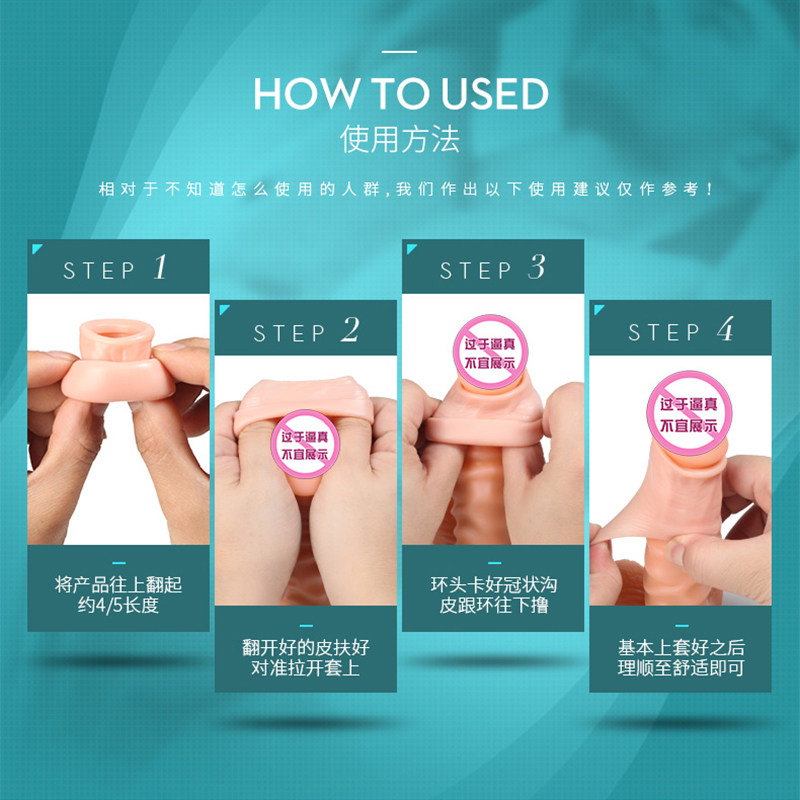 HOW TO USED
使用方法

相对于不知道怎么使用的人群,我们作出以下使用建议仅作参考!

STEP 1

将产品往上翻起
约4/5长度

STEP 2

过于逼真
不宜展示

翻开好的皮扶好
对准拉开套上

STEP 3

过于逼真
不宜展示

环头卡好冠状沟
皮跟环往下撸

STEP 4

过于逼真
不宜展示

基本上套好之后
理顺至舒适即可