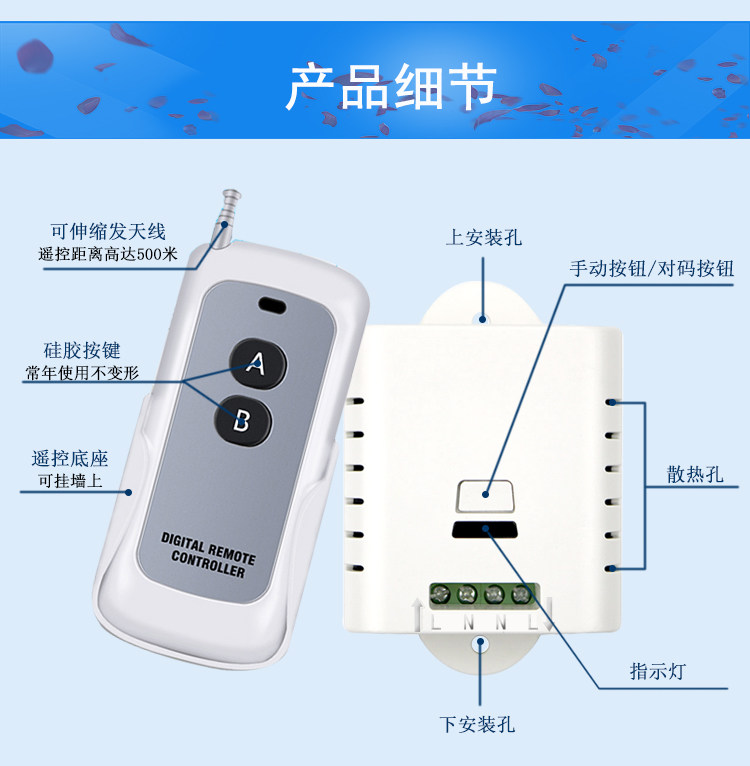 产品细节

可伸缩发天线
遥控距离高达500米

硅胶按键
常年使用不变形

遥控底座
可挂墙上

A

B

DIGITAL REMOTE CONTROLLER

上安装孔

手动按钮/对码按钮

散热孔

L N N L

指示灯

下安装孔