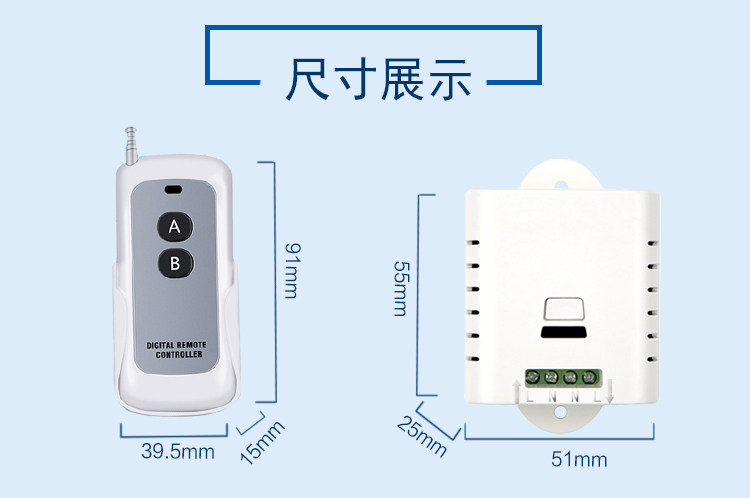 尺寸展示

A
B
DIGITAL REMOTE CONTROLLER

91mm
39.5mm
15mm

55mm
L N N L
25mm
51mm