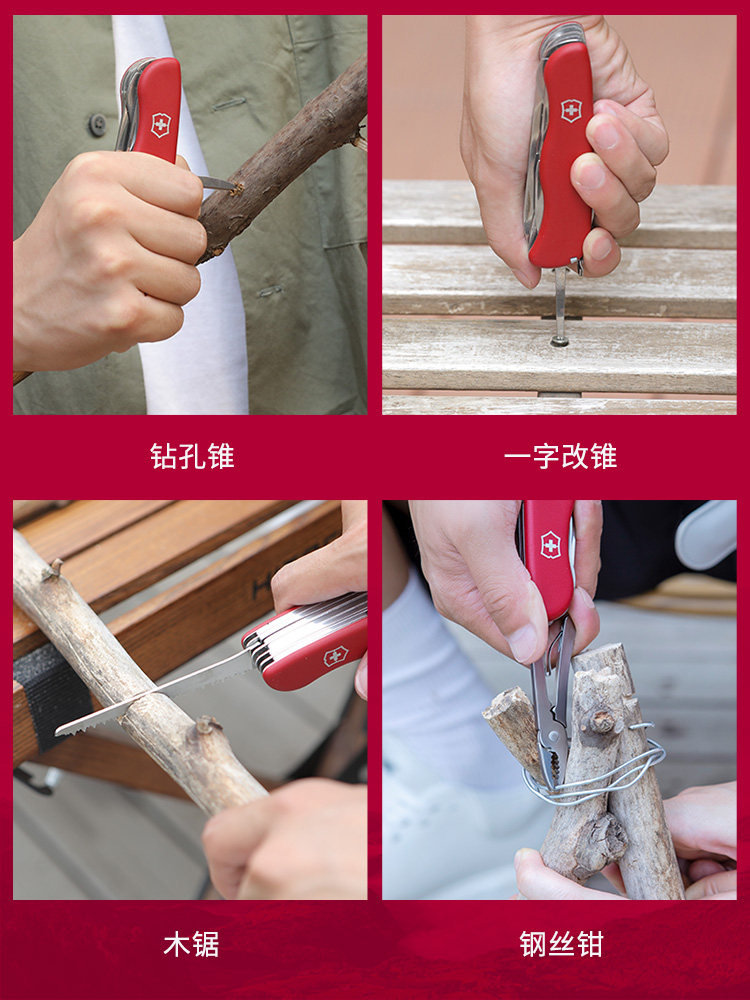 钻孔锥

一字改锥

木锯

钢丝钳