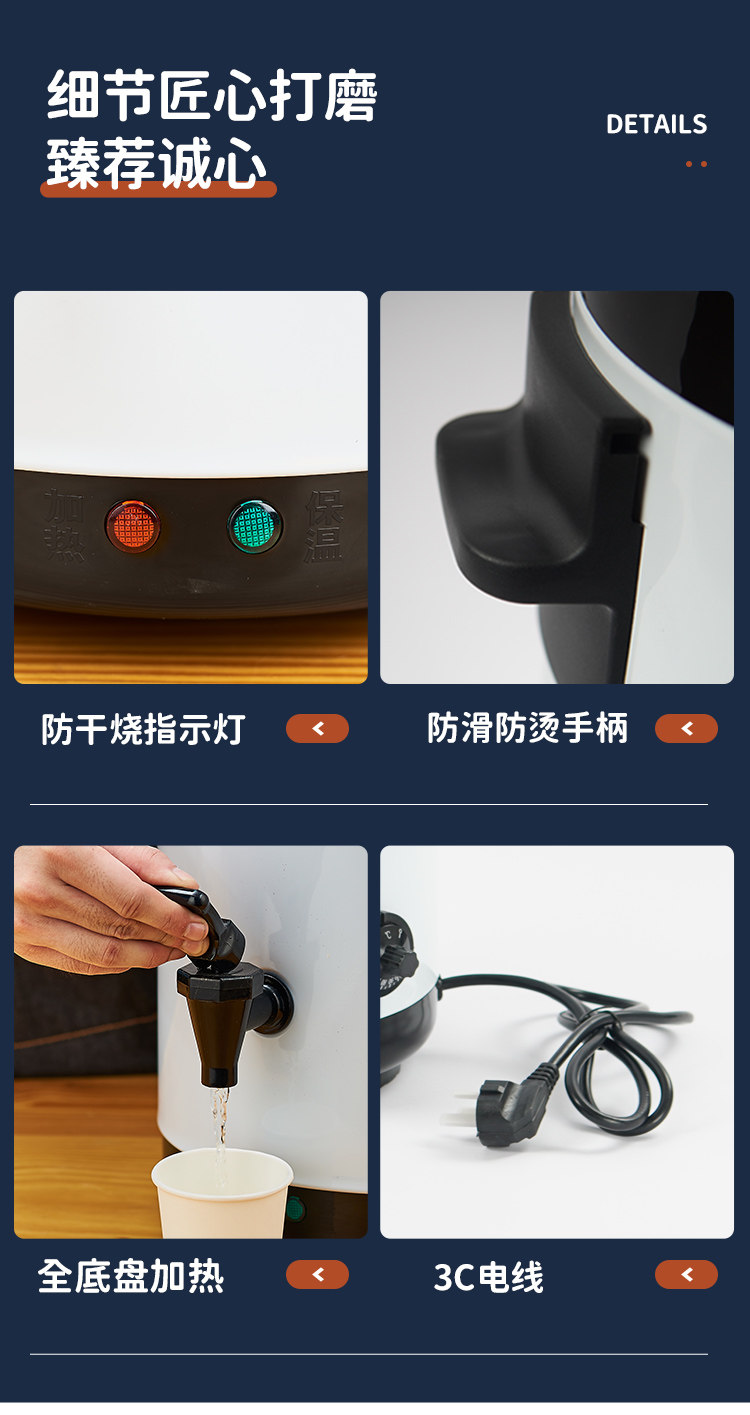 细节匠心打磨
臻荐诚心

DETAILS

加热

保温

防干烧指示灯

防滑防烫手柄

全底盘加热

3C电线