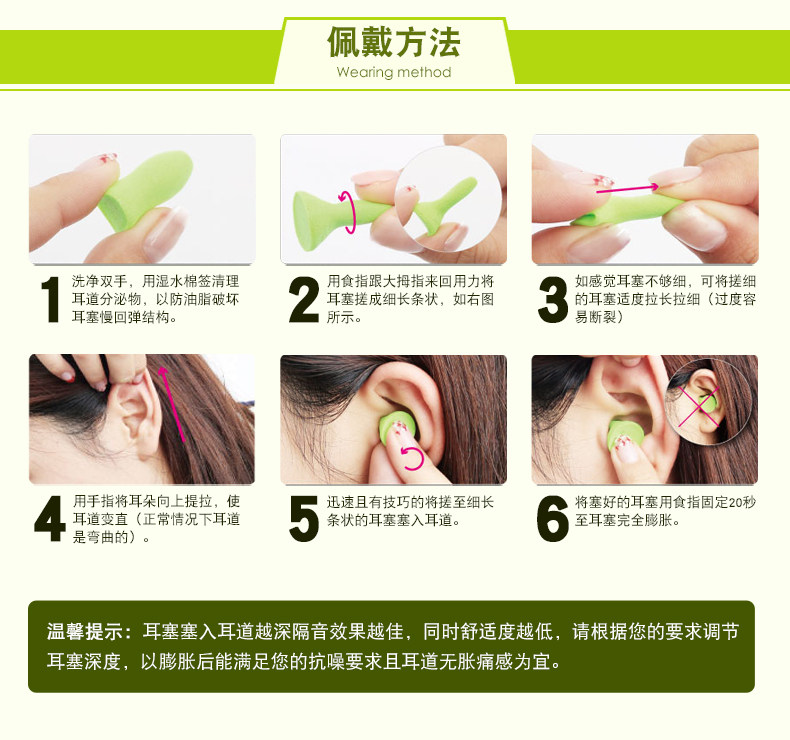 佩戴方法
Wearing method

1 洗净双手，用湿水棉签清理耳道分泌物，以防油脂破坏耳塞慢回弹结构。

2 用食指跟大拇指来回用力将耳塞搓成细长条状，如右图所示。

3 如感觉耳塞不够细，可将搓细的耳塞适度拉长拉细（过度容易断裂）

4 用手指将耳朵向上提拉，使耳道变直（正常情况下耳道是弯曲的）。

5 迅速且有技巧的将搓至细长条状的耳塞塞入耳道。

6 将塞好的耳塞用食指固定20秒至耳塞完全膨胀。

温馨提示：耳塞塞入耳道越深隔音效果越佳，同时舒适度越低，请根据您的要求调节耳塞深度，以膨胀后能满足您的抗噪要求且耳道无胀痛感为宜。