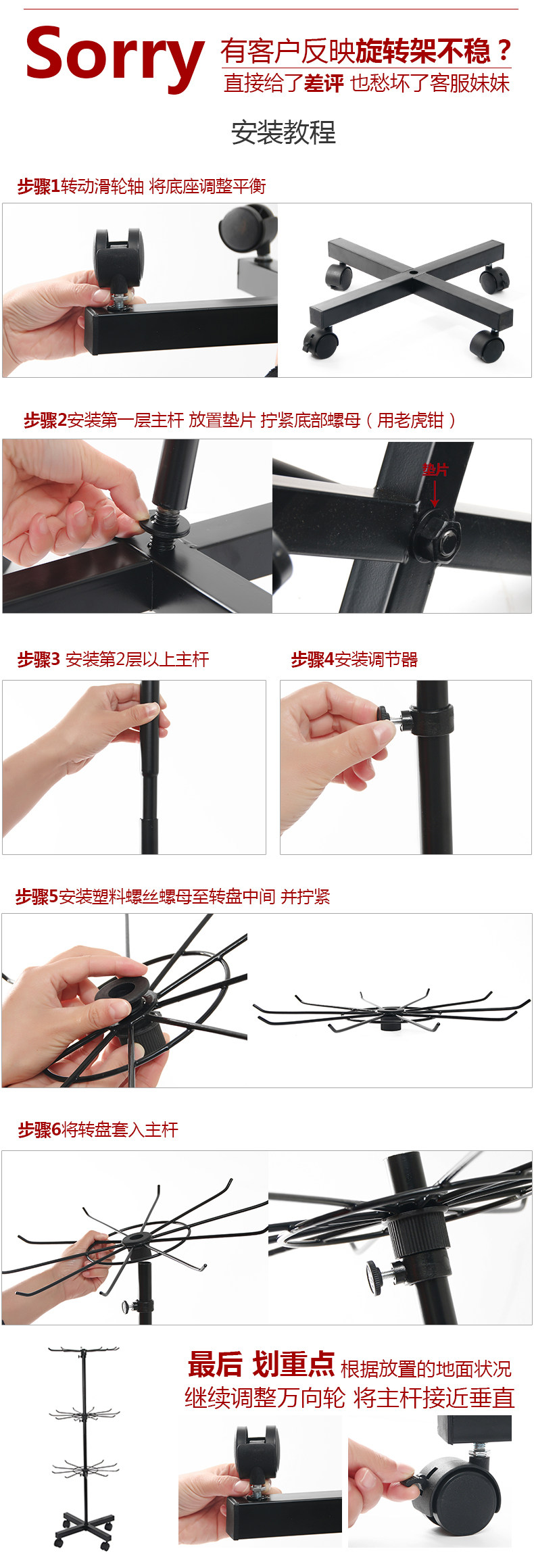 Sorry 有客户反映旋转架不稳？
直接给了差评 也愁坏了客服妹妹

安装教程

步骤1转动滑轮轴 将底座调整平衡

步骤2安装第一层主杆 放置垫片 拧紧底部螺母（用老虎钳）

垫片

步骤3 安装第2层以上主杆

步骤4安装调节器

步骤5安装塑料螺丝螺母至转盘中间 并拧紧

步骤6将转盘套入主杆

最后 划重点 根据放置的地面状况
继续调整万向轮 将主杆接近垂直