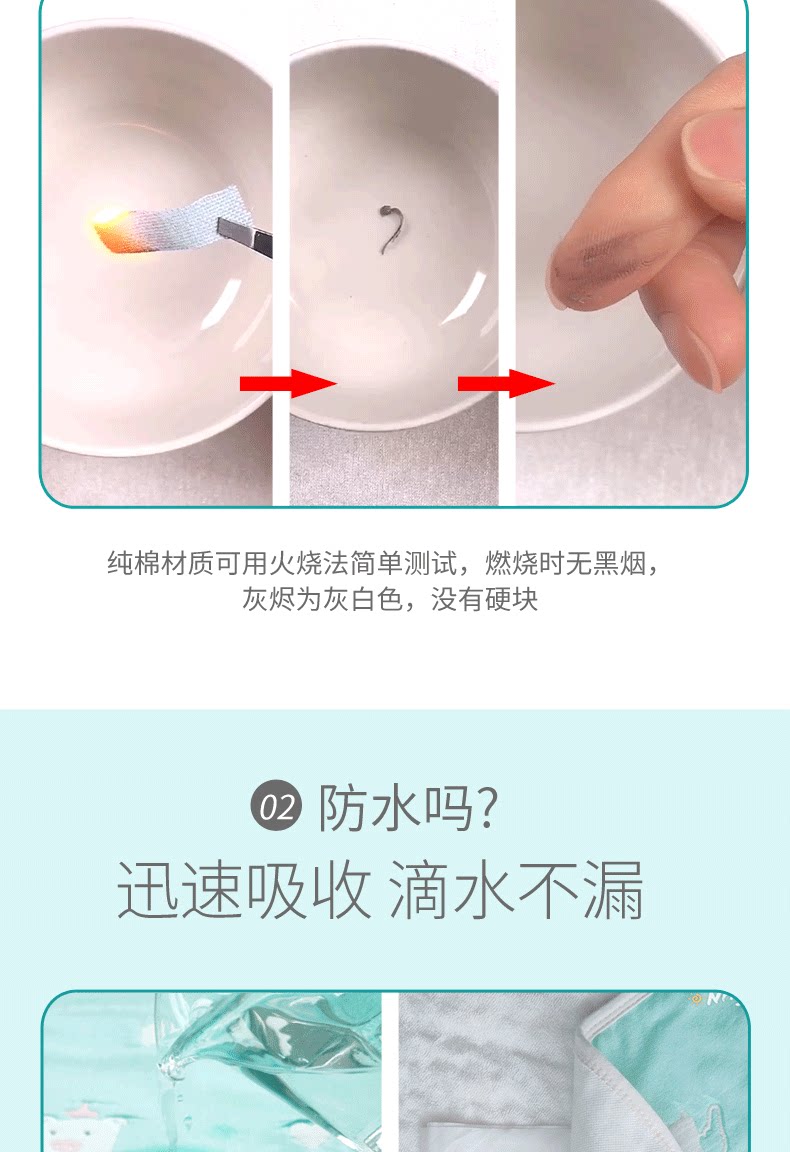 纯棉材质可用火烧法简单测试，燃烧时无黑烟，灰烬为灰白色，没有硬块

02 防水吗?

迅速吸收 滴水不漏