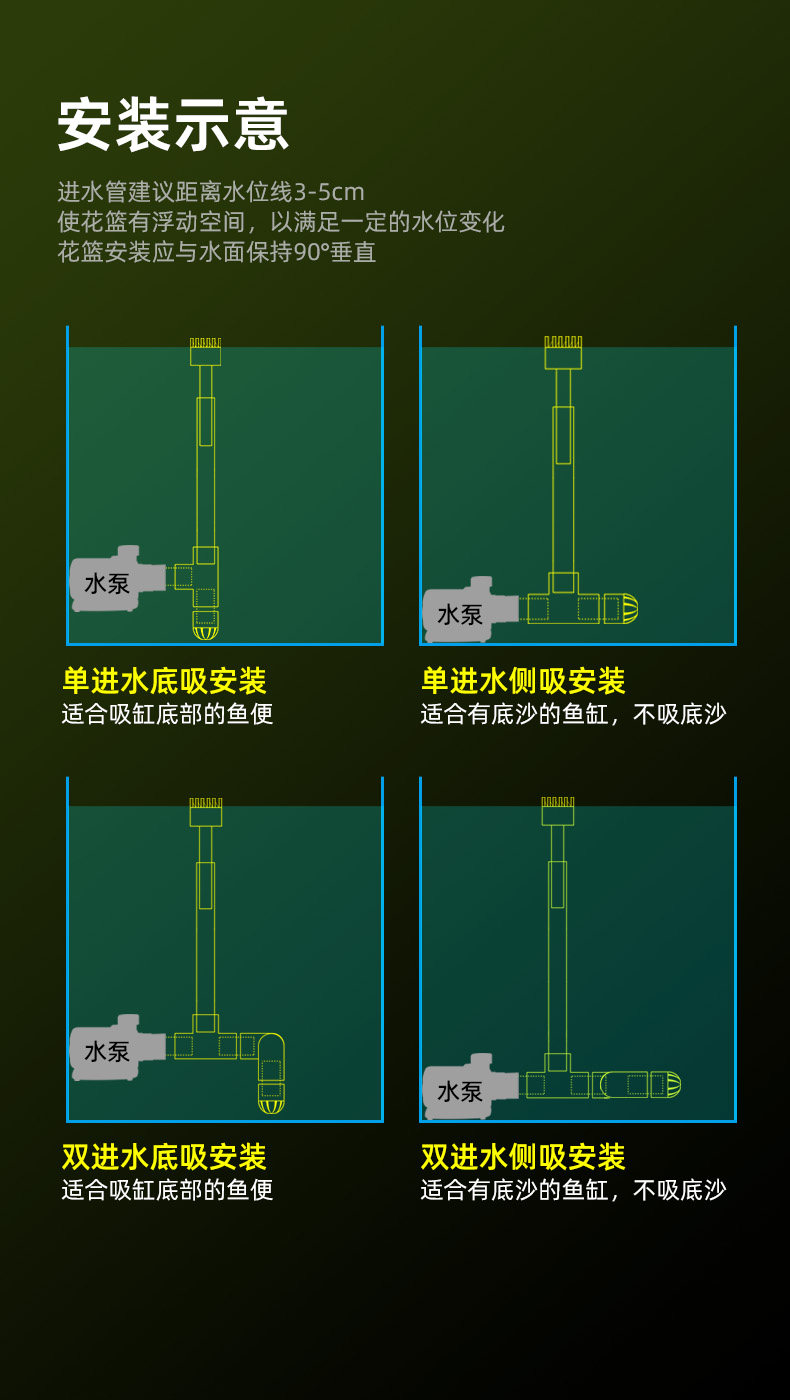 安装示意

进水管建议距离水位线3-5cm
使花篮有浮动空间，以满足一定的水位变化
花篮安装应与水面保持90°垂直

水泵

单进水底吸安装
适合吸缸底部的鱼便

水泵

单进水侧吸安装
适合有底沙的鱼缸，不吸底沙

水泵

双进水底吸安装
适合吸缸底部的鱼便

水泵

双进水侧吸安装
适合有底沙的鱼缸，不吸底沙