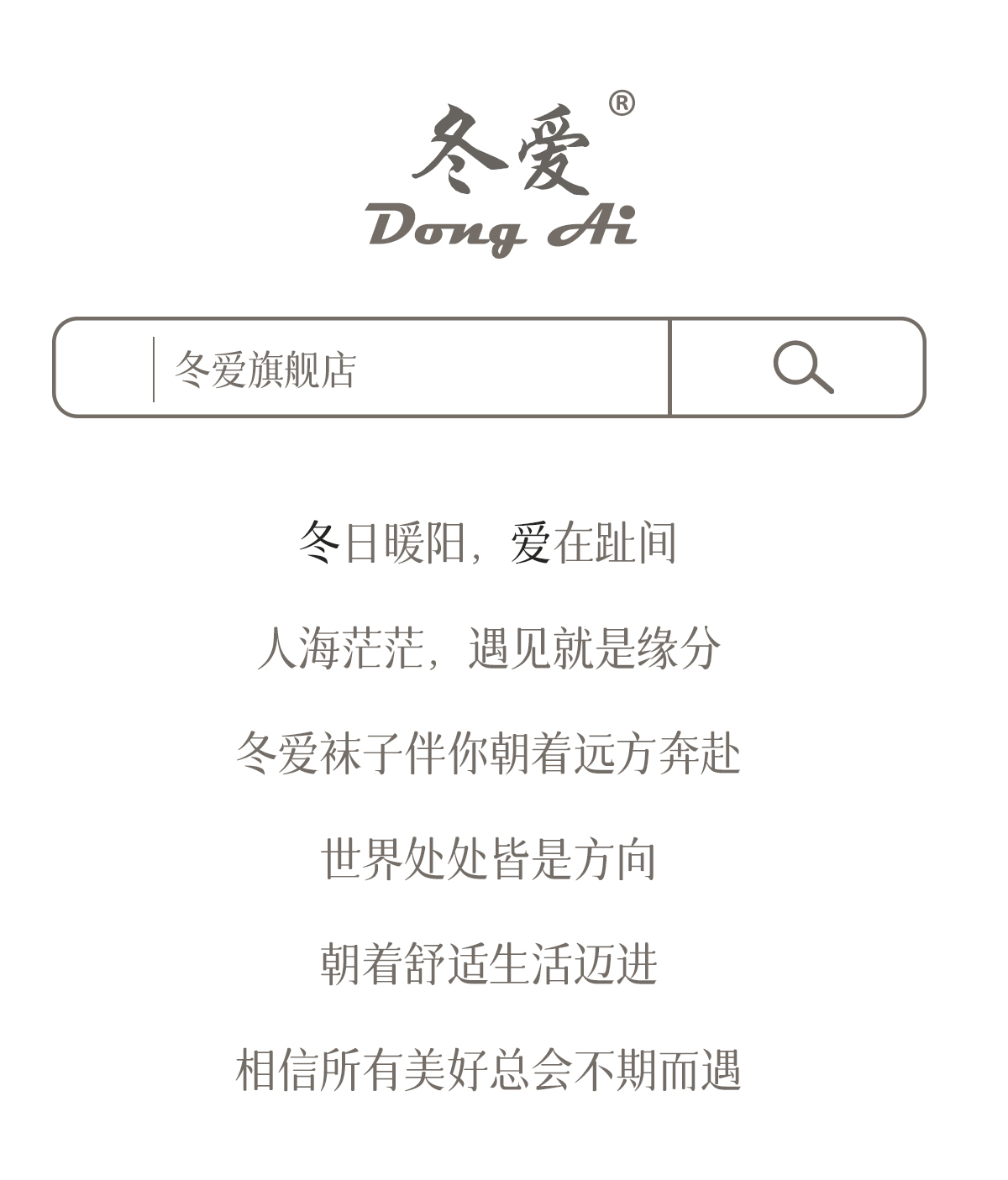 冬爱®
Dong Ai

冬爱旗舰店

冬日暖阳，爱在趾间

人海茫茫，遇见就是缘分

冬爱袜子伴你朝着远方奔赴

世界处处皆是方向

朝着舒适生活迈进

相信所有美好总会不期而遇