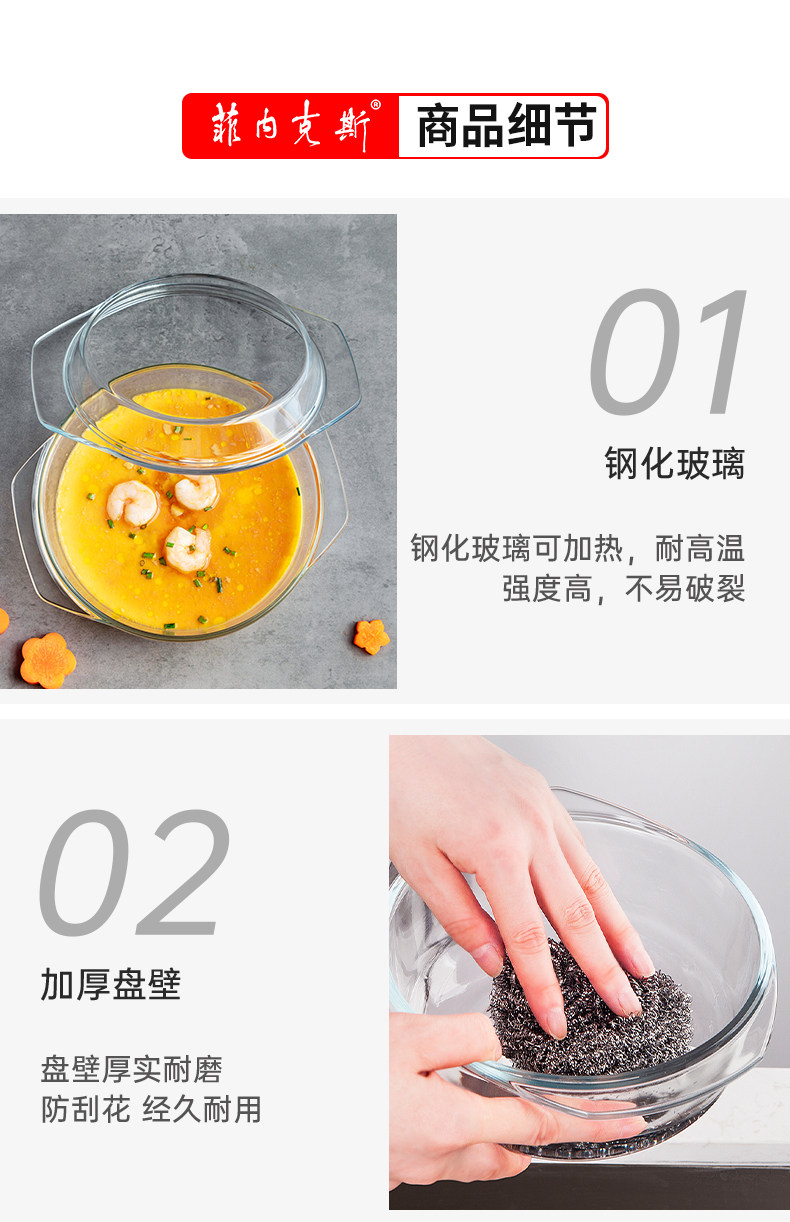 菲内克斯® 商品细节

01

钢化玻璃

钢化玻璃可加热，耐高温
强度高，不易破裂

02

加厚盘壁

盘壁厚实耐磨
防刮花 经久耐用