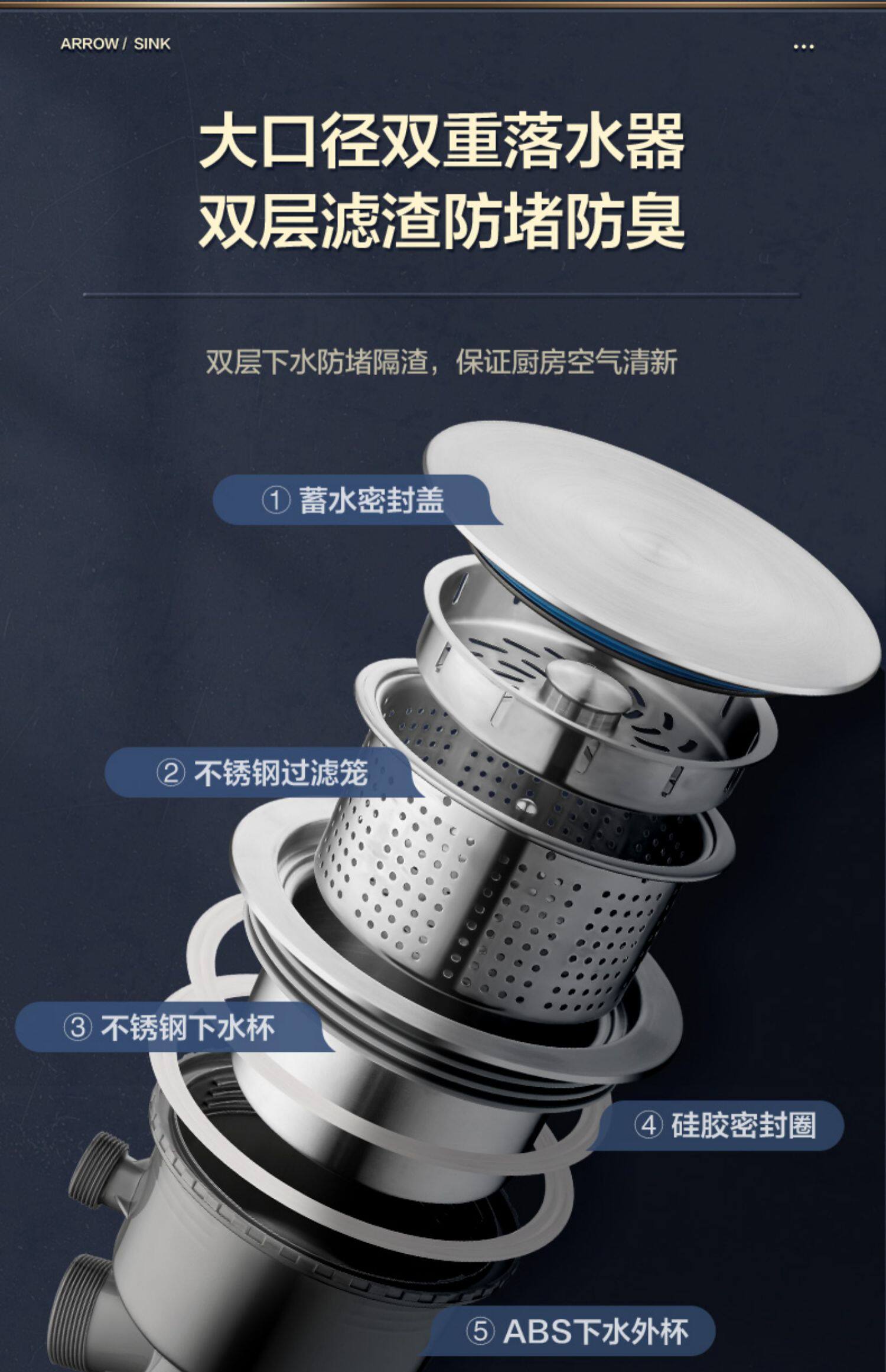 ARROW / SINK

...

大口径双重落水器
双层滤渣防堵防臭

双层下水防堵隔渣，保证厨房空气清新

① 蓄水密封盖

② 不锈钢过滤笼

③ 不锈钢下水杯

④ 硅胶密封圈

⑤ ABS下水外杯