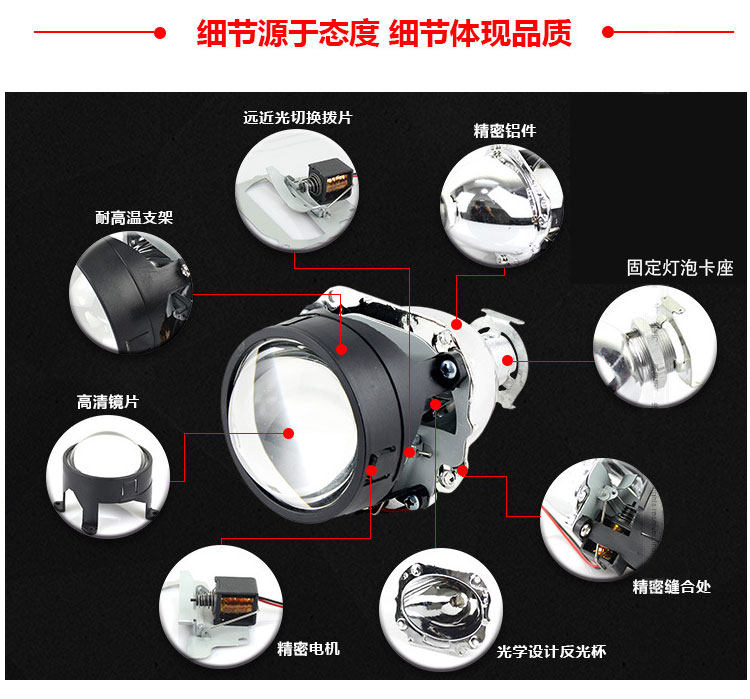 细节源于态度 细节体现品质

远近光切换拨片

精密铝件

耐高温支架

固定灯泡卡座

高清镜片

精密缝合处

精密电机

光学设计反光杯