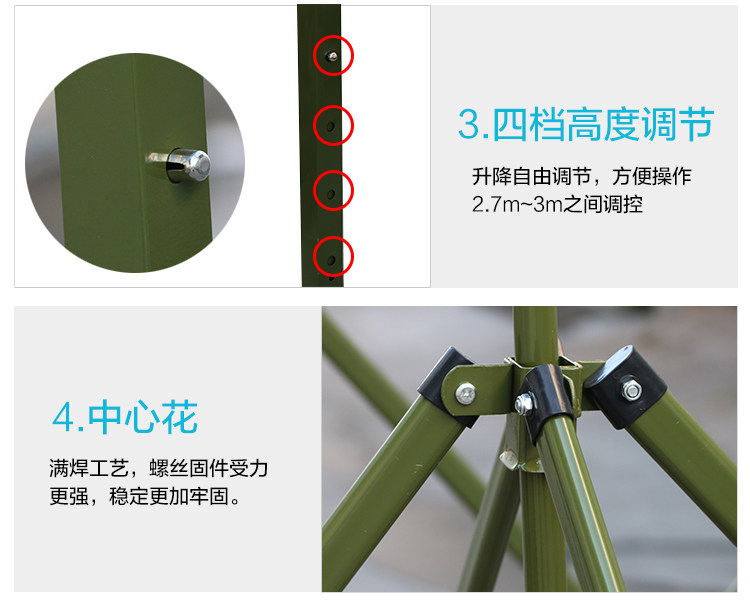 3.四档高度调节

升降自由调节，方便操作
2.7m~3m之间调控

4.中心花

满焊工艺，螺丝固件受力更强，稳定更加牢固。