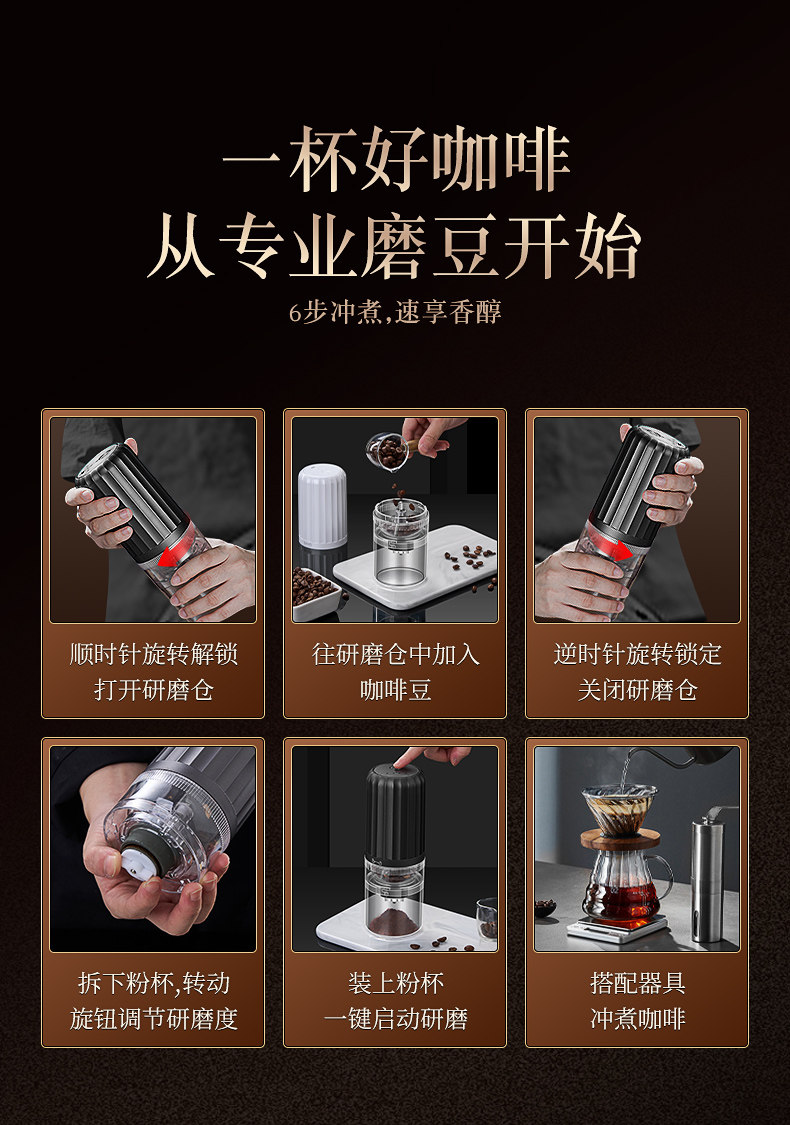 一杯好咖啡
从专业磨豆开始

6步冲煮,速享香醇

顺时针旋转解锁
打开研磨仓

往研磨仓中加入
咖啡豆

逆时针旋转锁定
关闭研磨仓

拆下粉杯,转动
旋钮调节研磨度

装上粉杯
一键启动研磨

搭配器具
冲煮咖啡