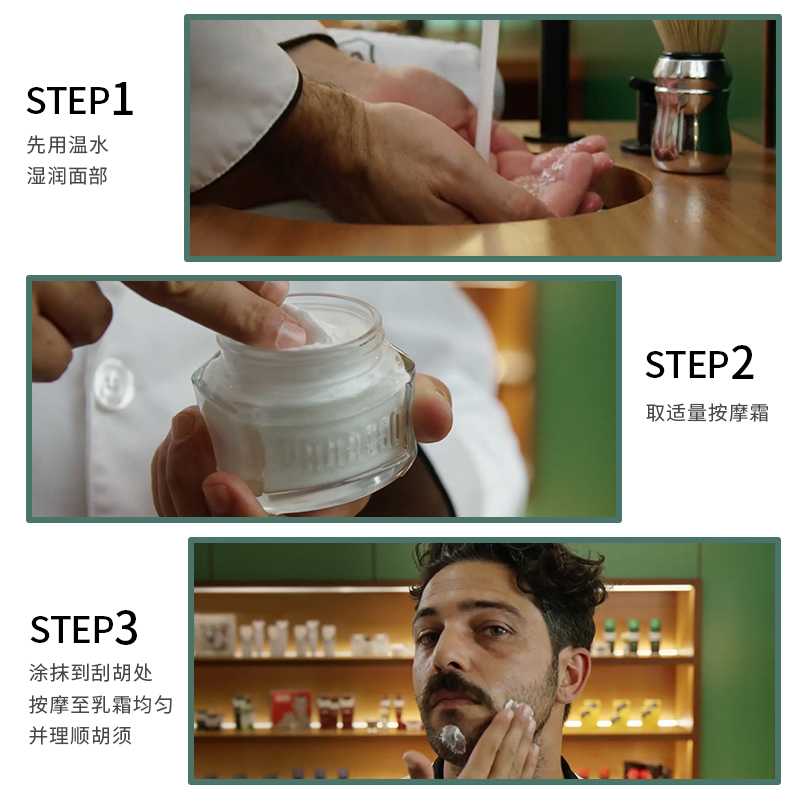 STEP1
先用温水
湿润面部

STEP2
取适量按摩霜

STEP3
涂抹到刮胡处
按摩至乳霜均匀
并理顺胡须