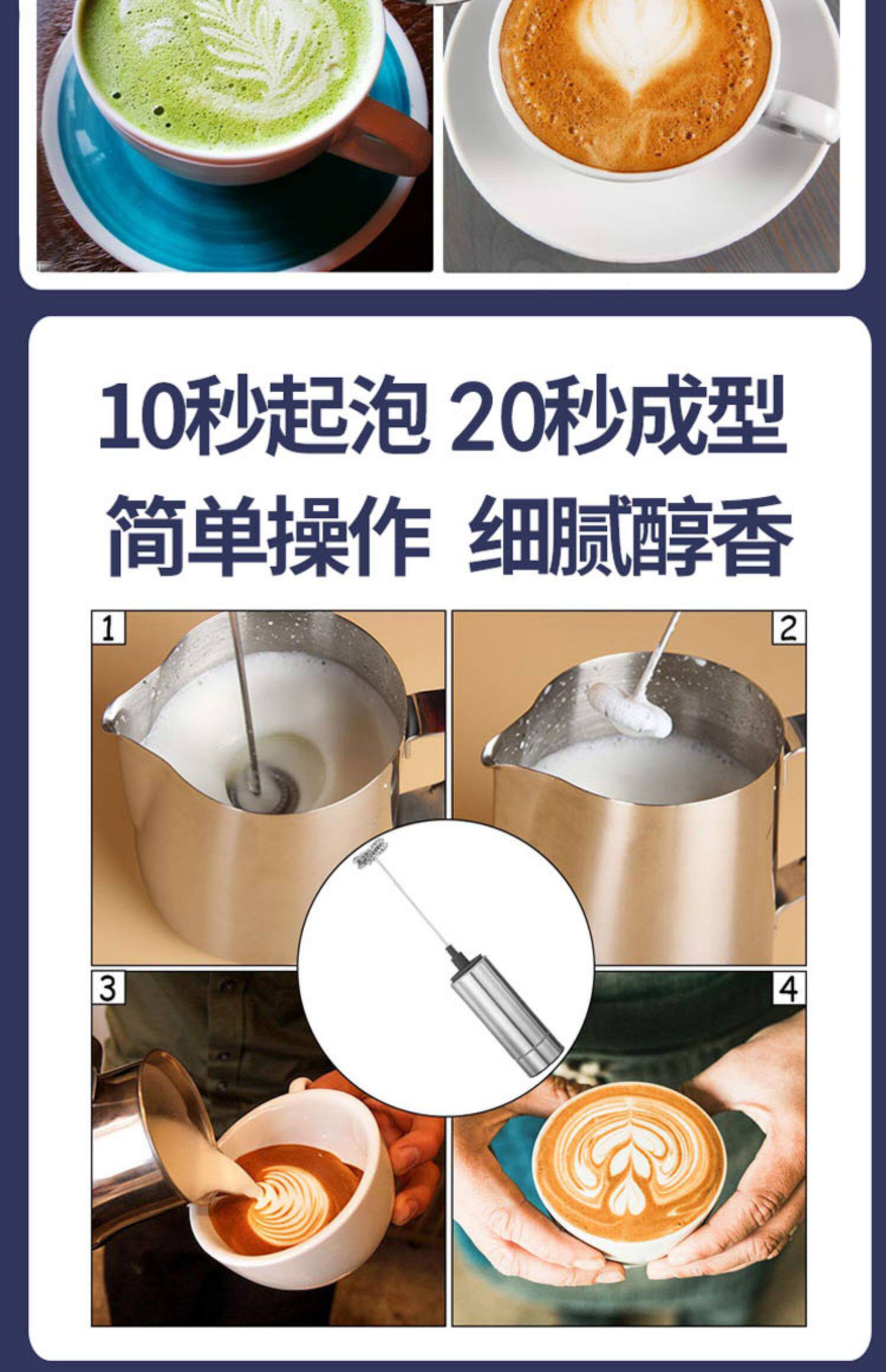 10秒起泡 20秒成型
简单操作 细腻醇香

1

2

3

4