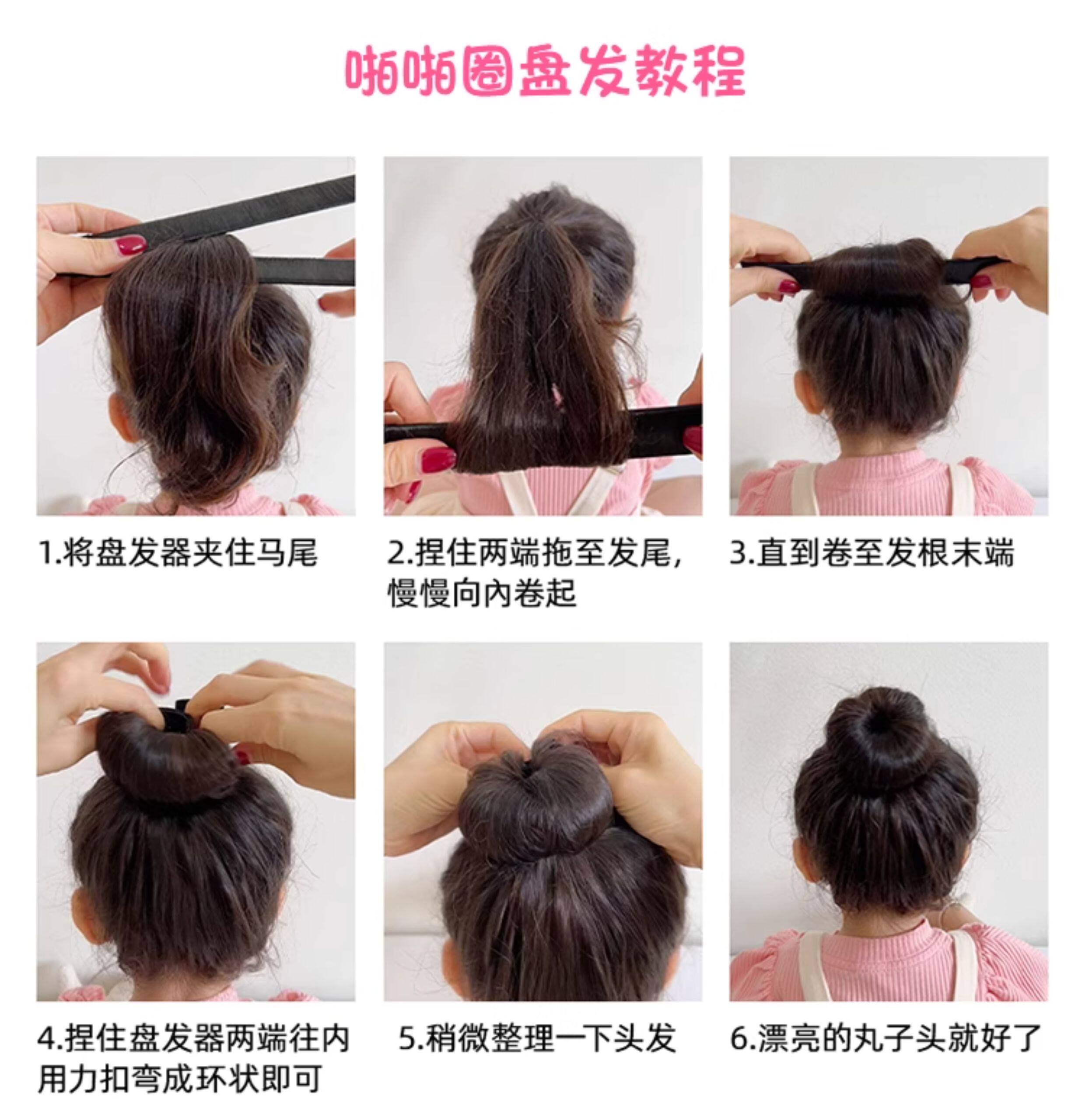 啪啪圈盘发教程

1.将盘发器夹住马尾

2.捏住两端拖至发尾，慢慢向内卷起

3.直到卷至发根末端

4.捏住盘发器两端往内用力扣弯成环状即可

5.稍微整理一下头发

6.漂亮的丸子头就好了