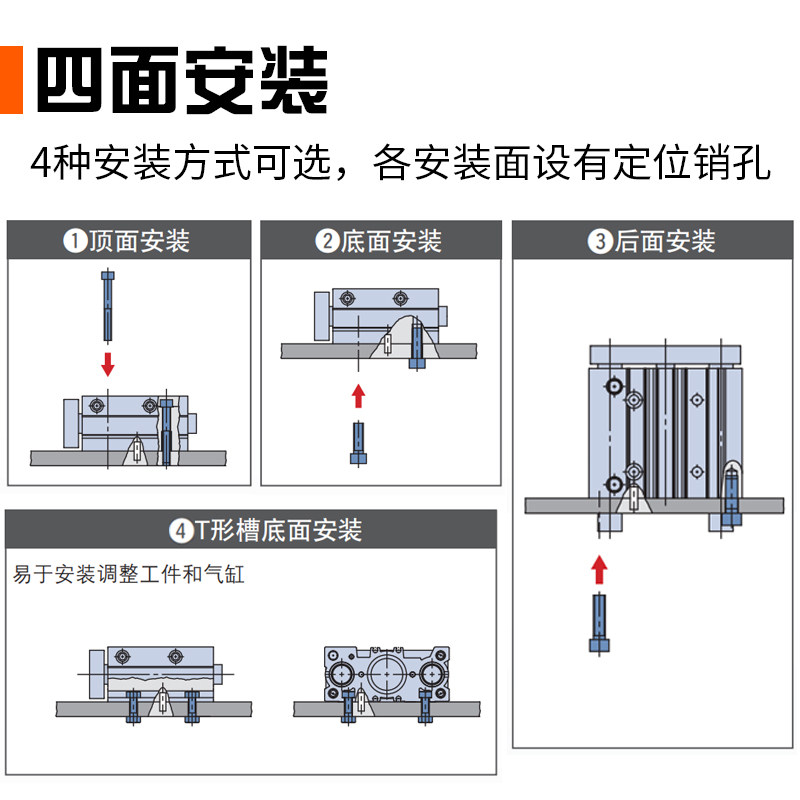 四面安装

4种安装方式可选，各安装面设有定位销孔

①顶面安装

②底面安装

③后面安装

④T形槽底面安装

易于安装调整工件和气缸