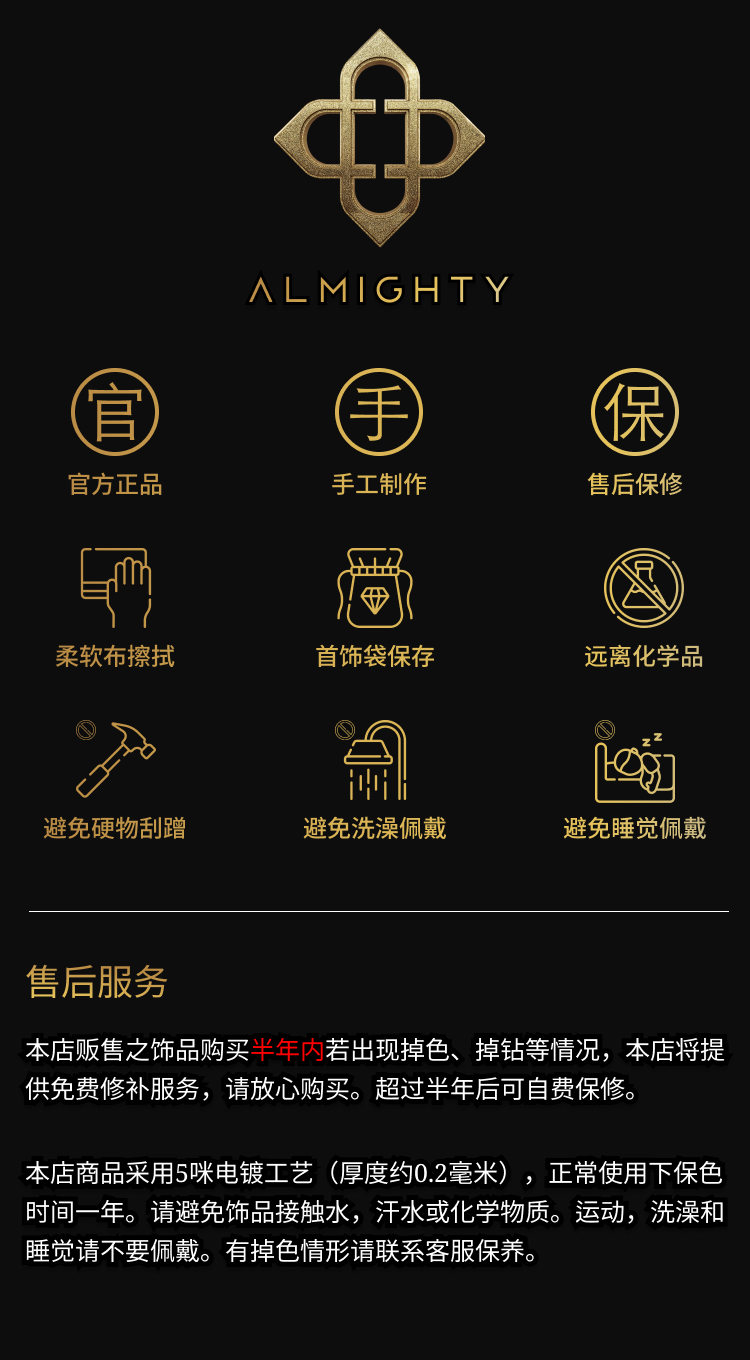 ALMIGHTY

官
官方正品

手
手工制作

保
售后保修

柔软布擦拭

首饰袋保存

远离化学品

避免硬物刮蹭

避免洗澡佩戴

避免睡觉佩戴

售后服务

本店贩售之饰品购买半年内若出现掉色、掉钻等情况，本店将提供免费修补服务，请放心购买。超过半年后可自费保修。

本店商品采用5咪电镀工艺（厚度约0.2毫米），正常使用下保色时间一年。请避免饰品接触水，汗水或化学物质。运动，洗澡和睡觉请不要佩戴。有掉色情形请联系客服保养。