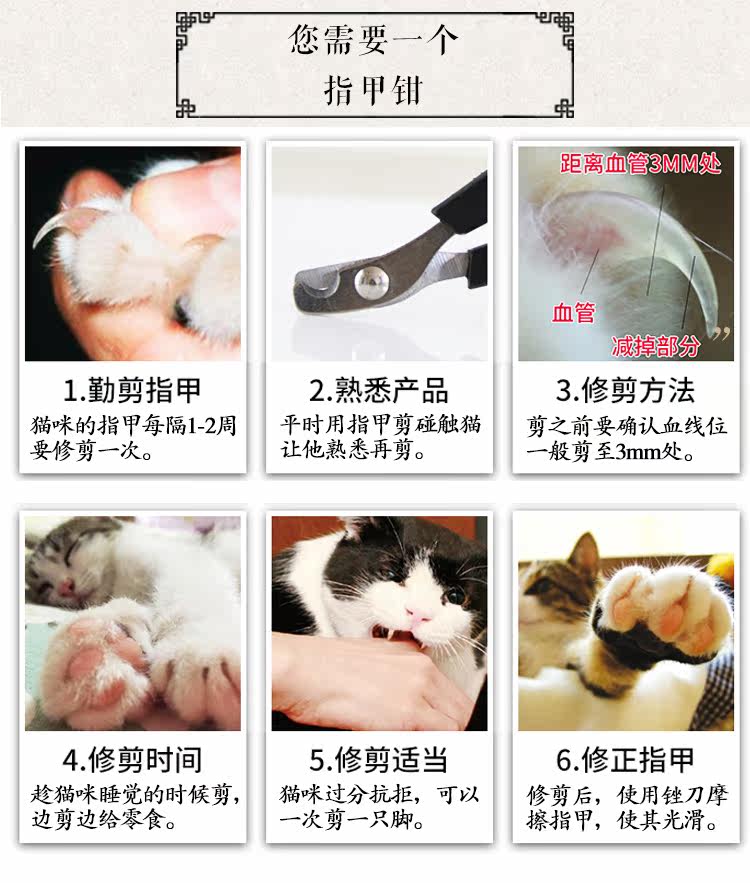 您需要一个
指甲钳

1.勤剪指甲
猫咪的指甲每隔1-2周要修剪一次。

2.熟悉产品
平时用指甲剪碰触猫让他熟悉再剪。

距离血管3MM处
血管
减掉部分

3.修剪方法
剪之前要确认血线位一般剪至3mm处。

4.修剪时间
趁猫咪睡觉的时候剪，边剪边给零食。

5.修剪适当
猫咪过分抗拒，可以一次剪一只脚。

6.修正指甲
修剪后，使用锉刀摩擦指甲，使其光滑。