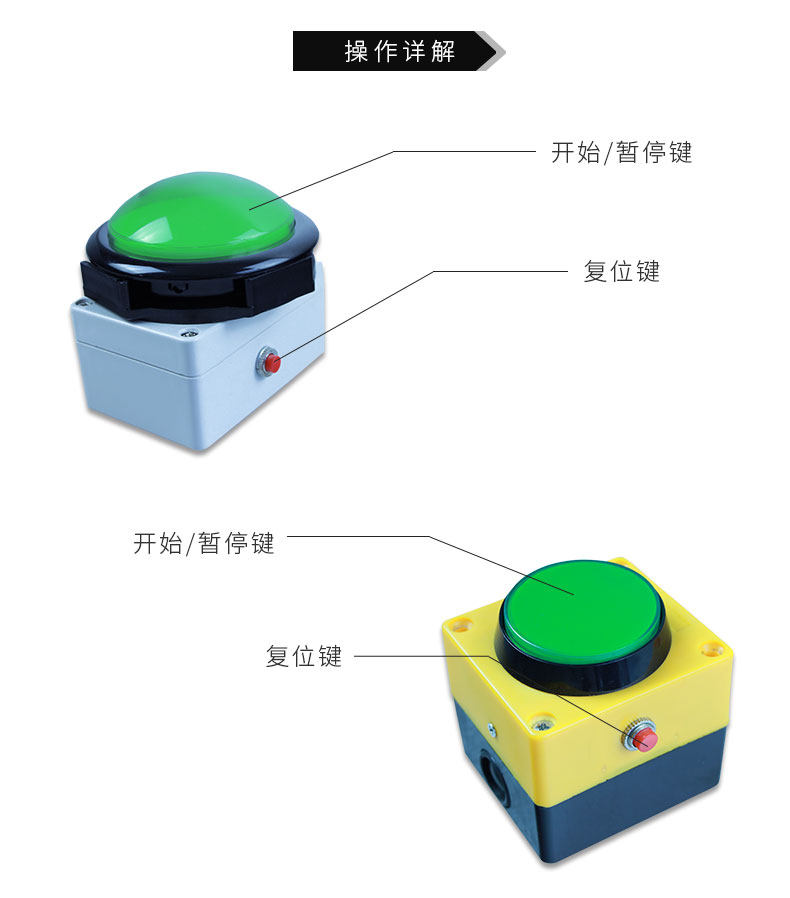 操作详解

开始/暂停键

复位键

开始/暂停键

复位键