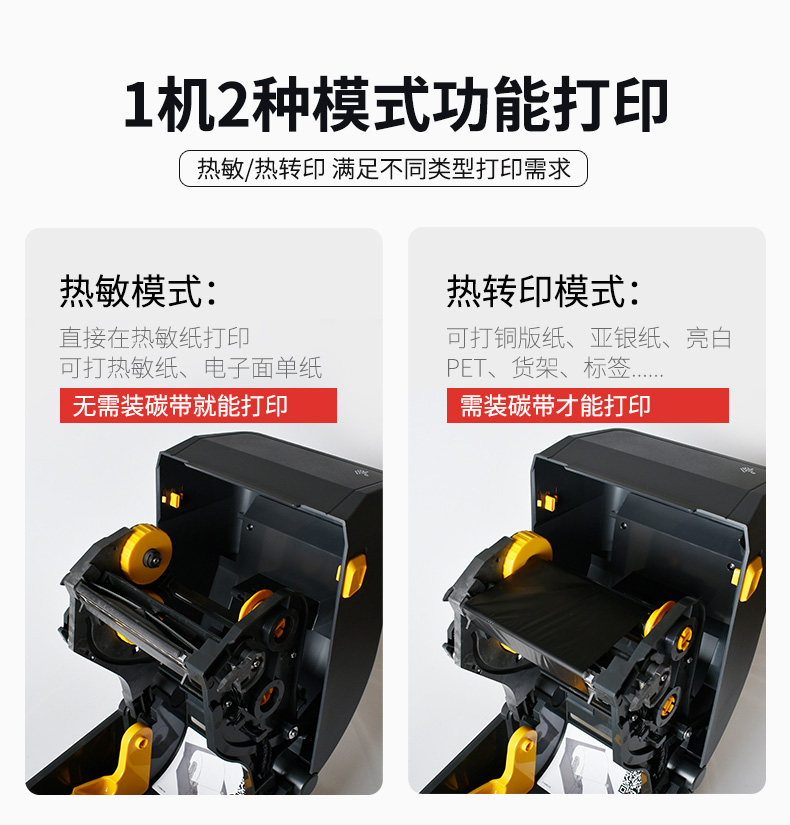 1机2种模式功能打印

热敏/热转印 满足不同类型打印需求

热敏模式：

直接在热敏纸打印
可打热敏纸、电子面单纸

无需装碳带就能打印

热转印模式：

可打铜版纸、亚银纸、亮白PET、货架、标签......

需装碳带才能打印