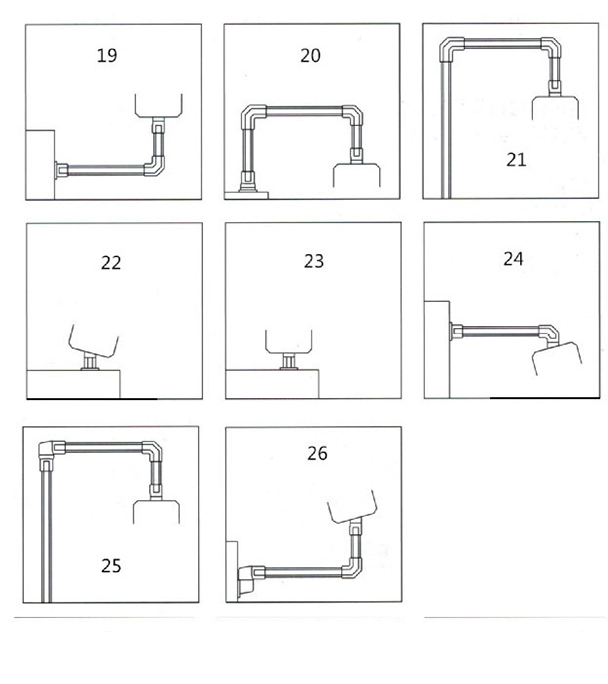 19

20

21

22

23

24

25

26