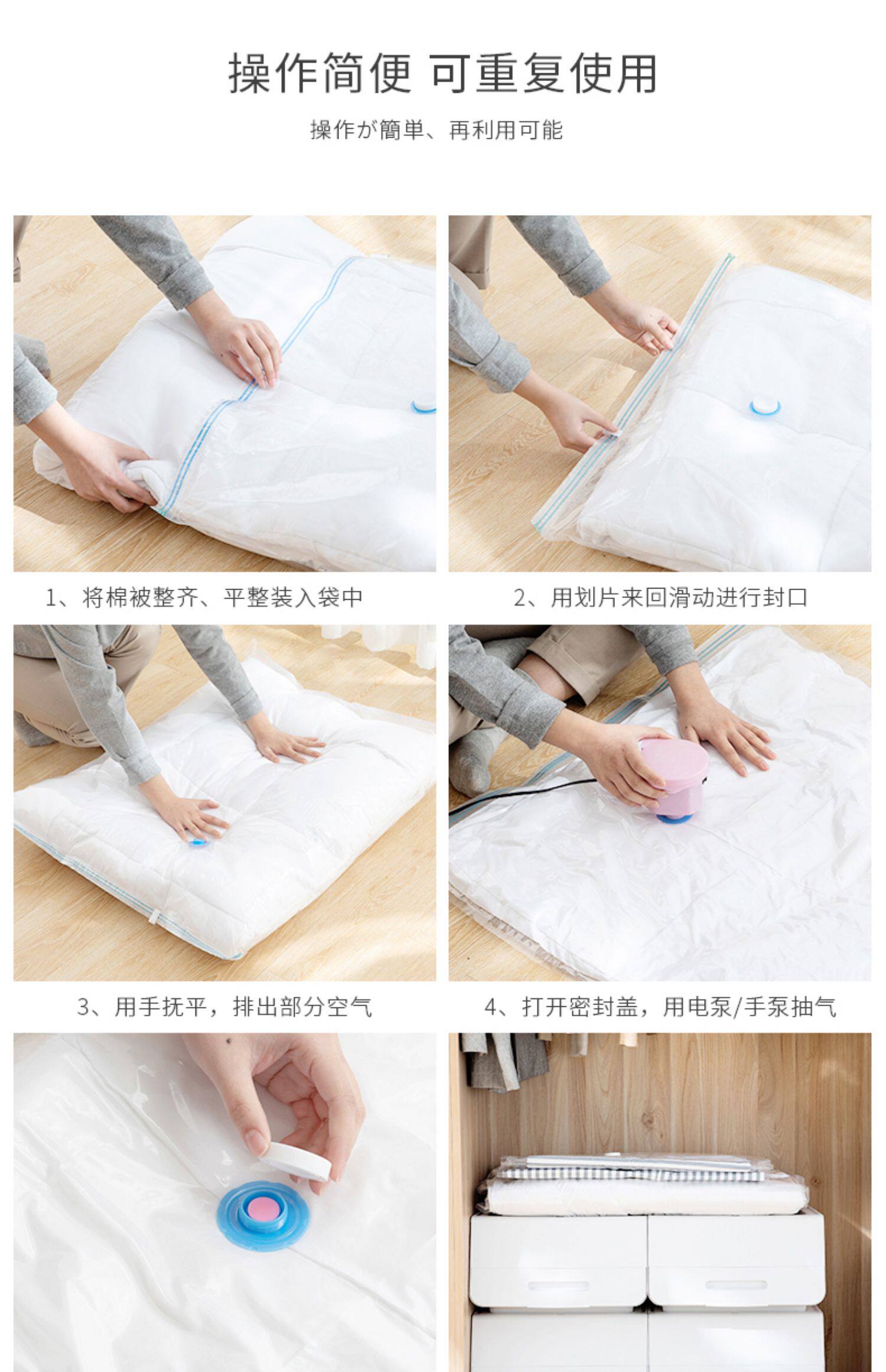 操作简便 可重复使用

操作が簡単、再利用可能

1、将棉被整齐、平整装入袋中

2、用划片来回滑动进行封口

3、用手抚平，排出部分空气

4、打开密封盖，用电泵/手泵抽气