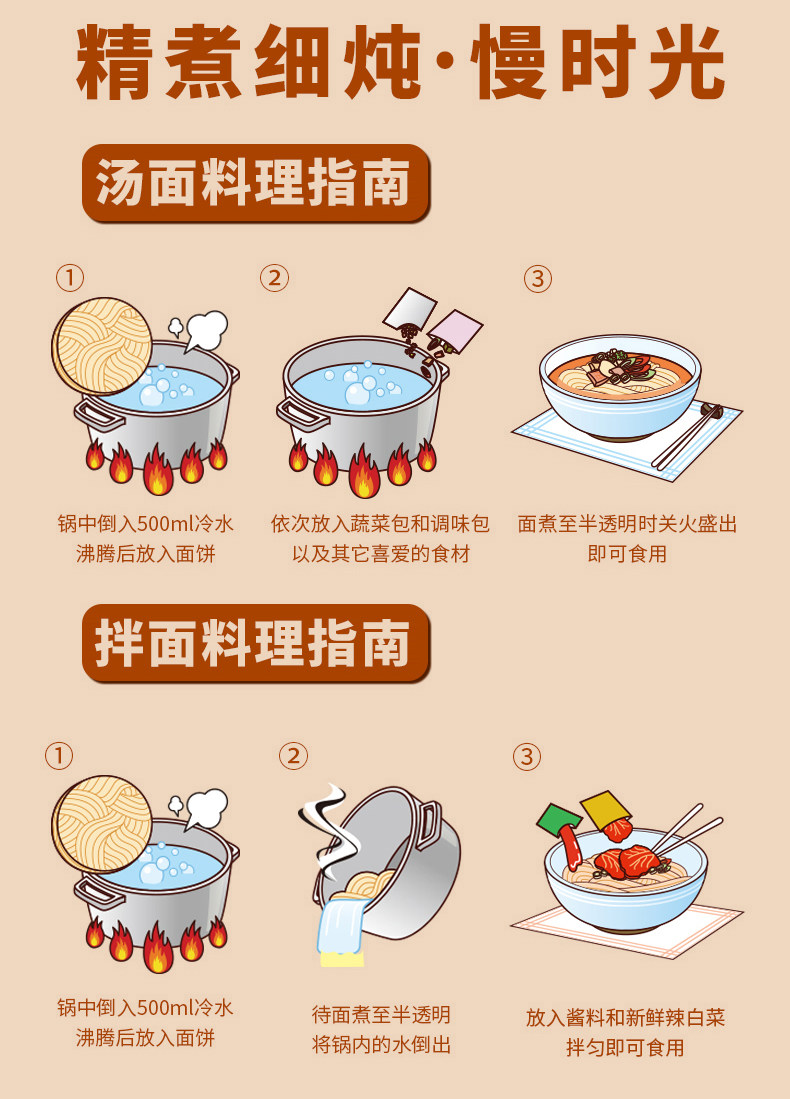 精煮细炖·慢时光

汤面料理指南

①

锅中倒入500ml冷水
沸腾后放入面饼

②

依次放入蔬菜包和调味包
以及其它喜爱的食材

③

面煮至半透明时关火盛出
即可食用

拌面料理指南

①

锅中倒入500ml冷水
沸腾后放入面饼

②

待面煮至半透明
将锅内的水倒出

③

放入酱料和新鲜辣白菜
拌匀即可食用