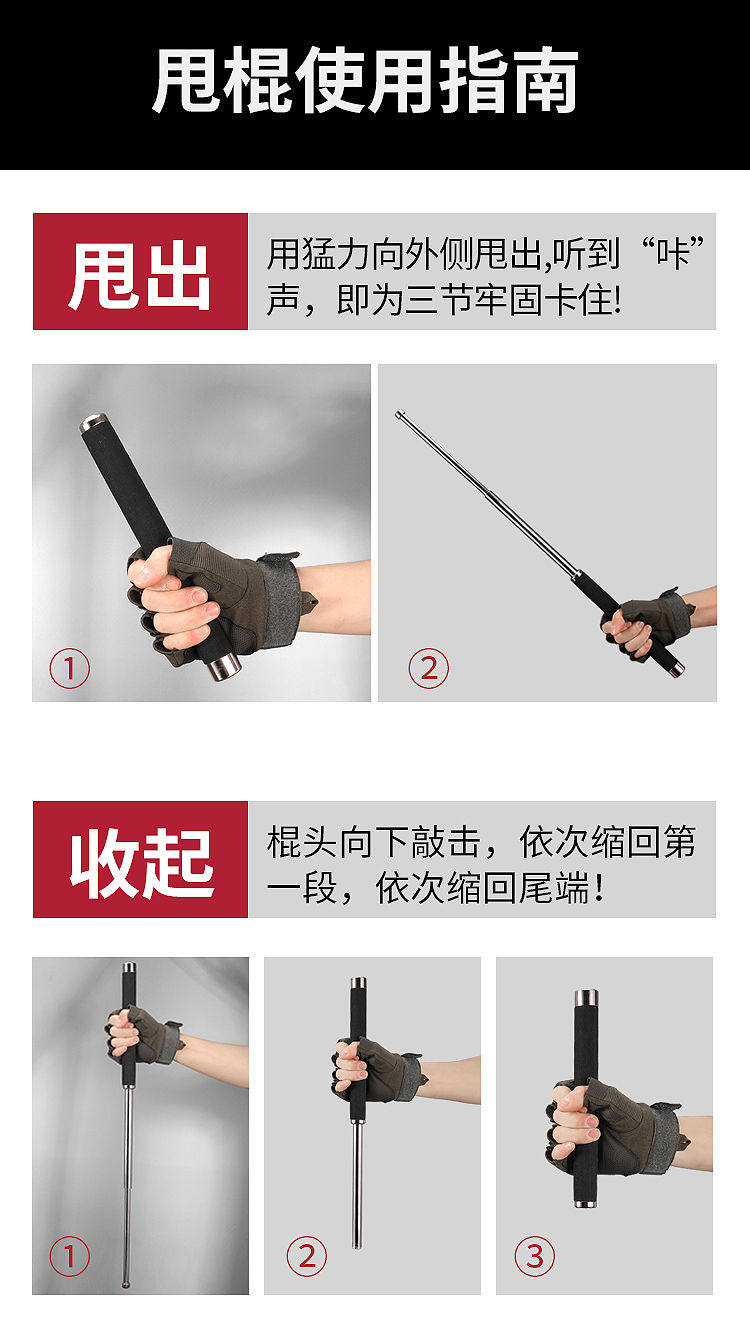 甩棍使用指南

甩出

用猛力向外侧甩出,听到“咔”声，即为三节牢固卡住!

①

②

收起

棍头向下敲击，依次缩回第一段，依次缩回尾端！

①

②

③