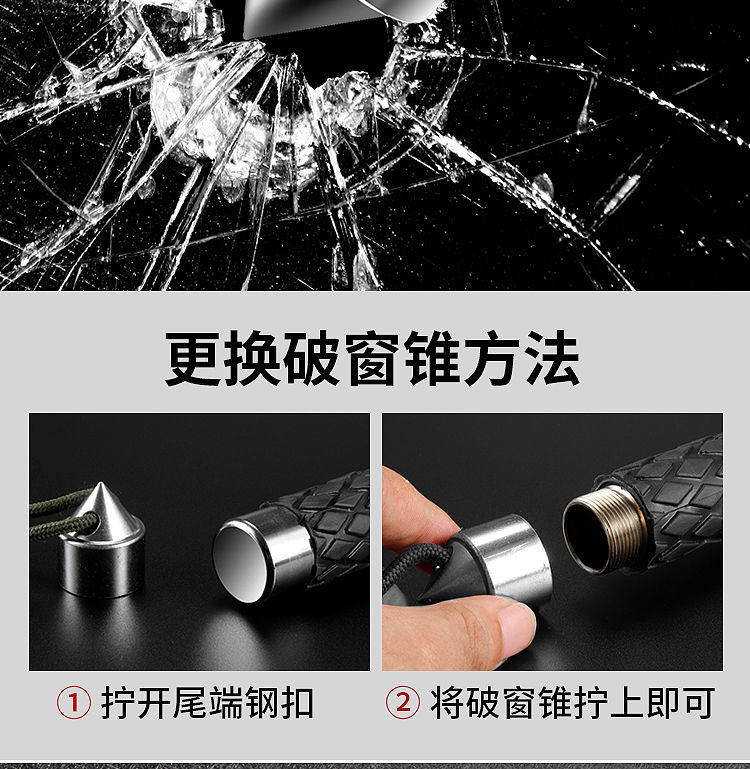 更换破窗锥方法

① 拧开尾端钢扣

② 将破窗锥拧上即可