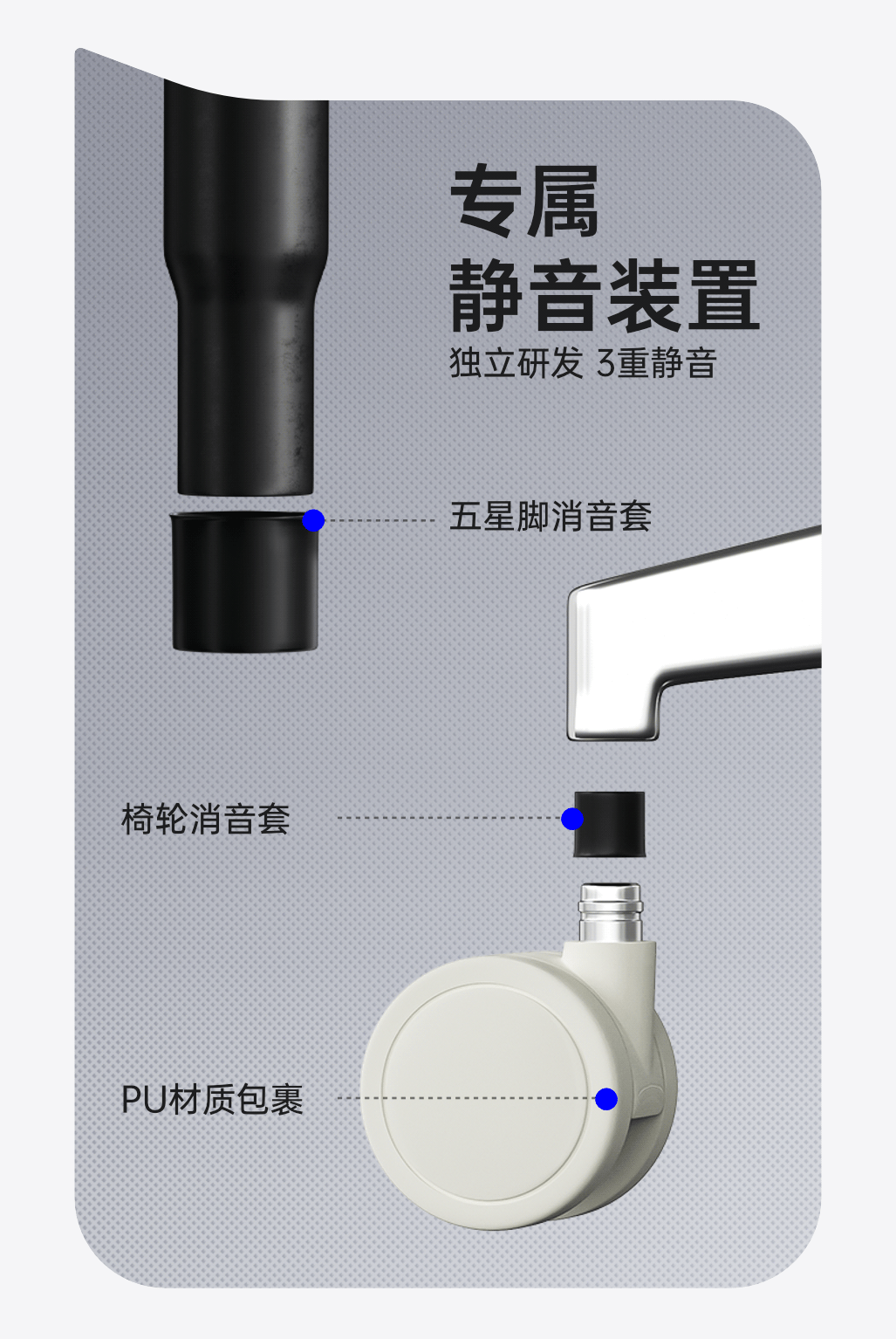 专属
静音装置
独立研发 3重静音

五星脚消音套

椅轮消音套

PU材质包裹