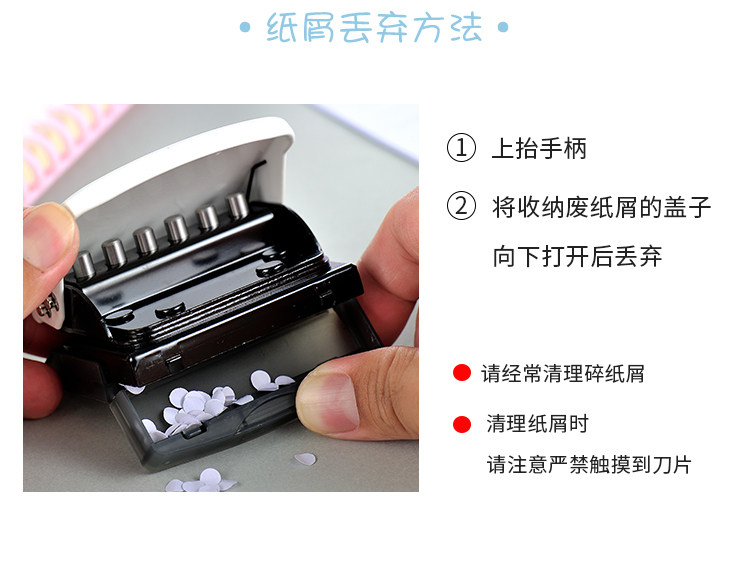 • 纸屑丢弃方法 •

① 上抬手柄

② 将收纳废纸屑的盖子向下打开后丢弃

● 请经常清理碎纸屑

● 清理纸屑时
请注意严禁触摸到刀片