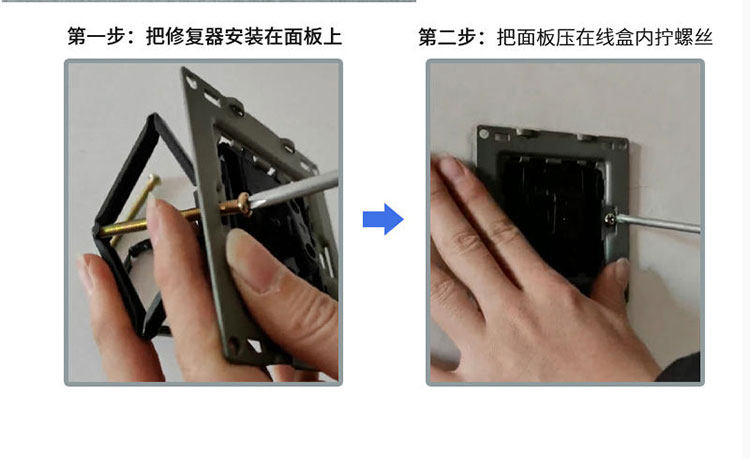 第一步：把修复器安装在面板上

第二步：把面板压在线盒内拧螺丝