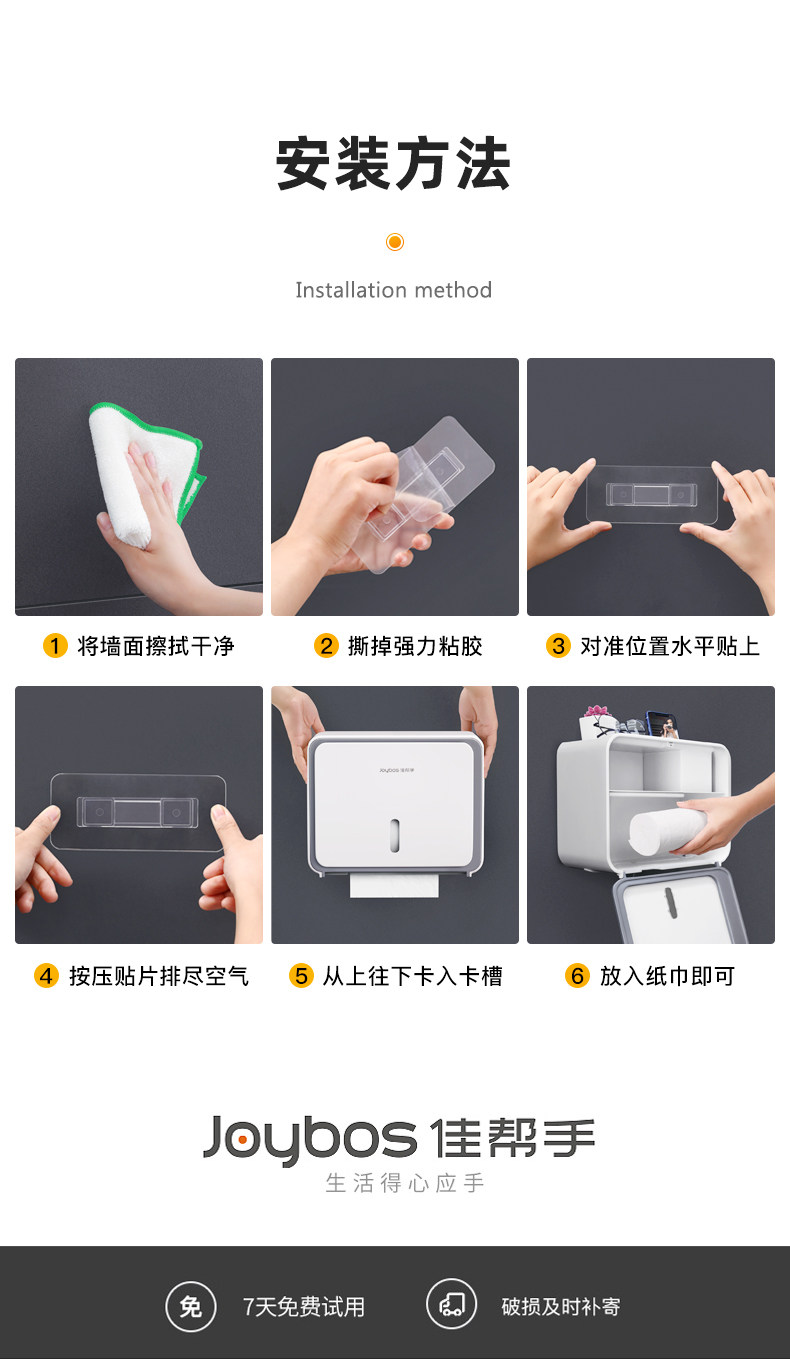 安装方法

Installation method

1 将墙面擦拭干净

2 撕掉强力粘胶

3 对准位置水平贴上

Joybos 佳帮手

4 按压贴片排尽空气

5 从上往下卡入卡槽

6 放入纸巾即可

Joybos 佳帮手
生活得心应手

免 7天免费试用

破损及时补寄