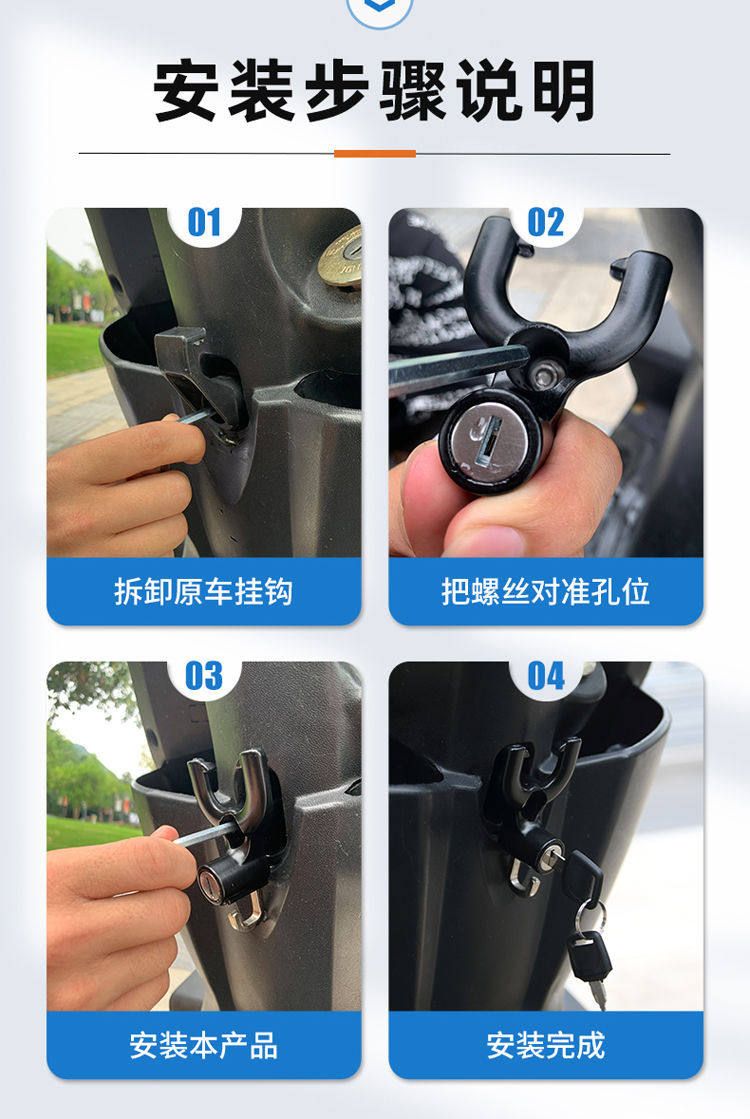 安装步骤说明

01

拆卸原车挂钩

02

把螺丝对准孔位

03

安装本产品

04

安装完成