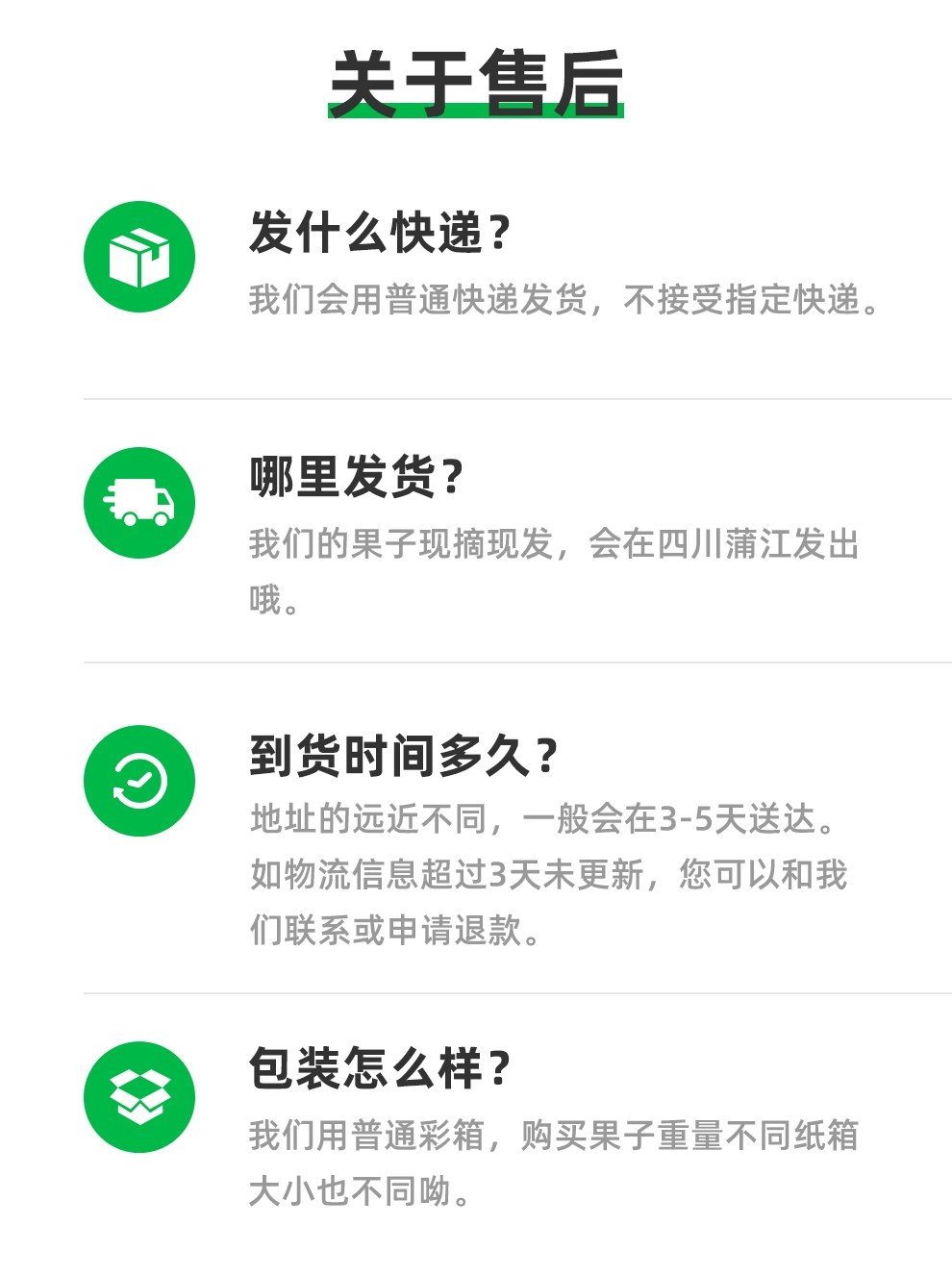 关于售后

发什么快递？

我们会用普通快递发货，不接受指定快递。

哪里发货？

我们的果子现摘现发，会在四川蒲江发出哦。

到货时间多久？

地址的远近不同，一般会在3-5天送达。如物流信息超过3天未更新，您可以和我们联系或申请退款。

包装怎么样？

我们用普通彩箱，购买果子重量不同纸箱大小也不同呦。