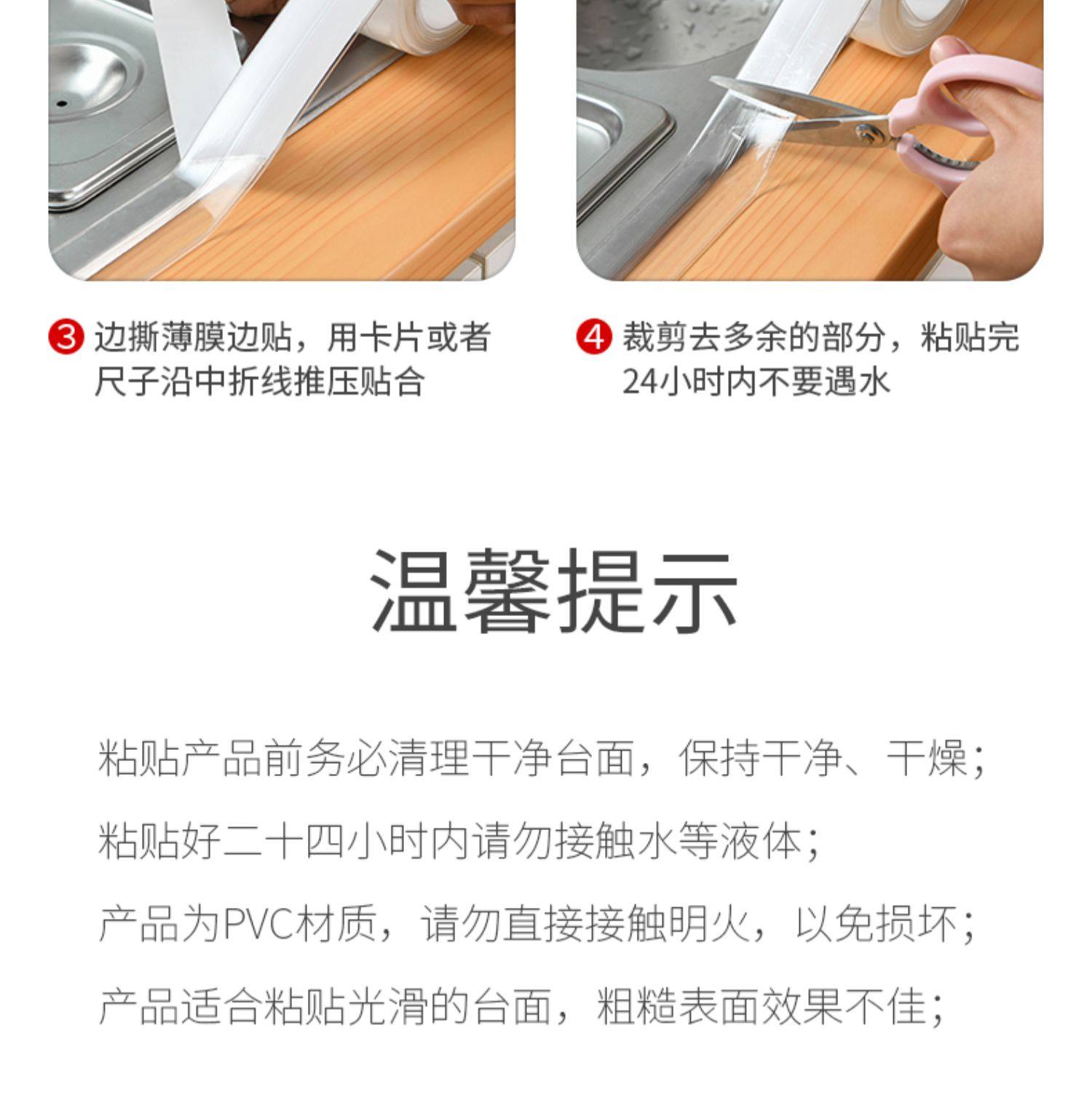 3 边撕薄膜边贴，用卡片或者尺子沿中折线推压贴合

4 裁剪去多余的部分，粘贴完24小时内不要遇水

温馨提示

粘贴产品前务必清理干净台面，保持干净、干燥；

粘贴好二十四小时内请勿接触水等液体；

产品为PVC材质，请勿直接接触明火，以免损坏；

产品适合粘贴光滑的台面，粗糙表面效果不佳；