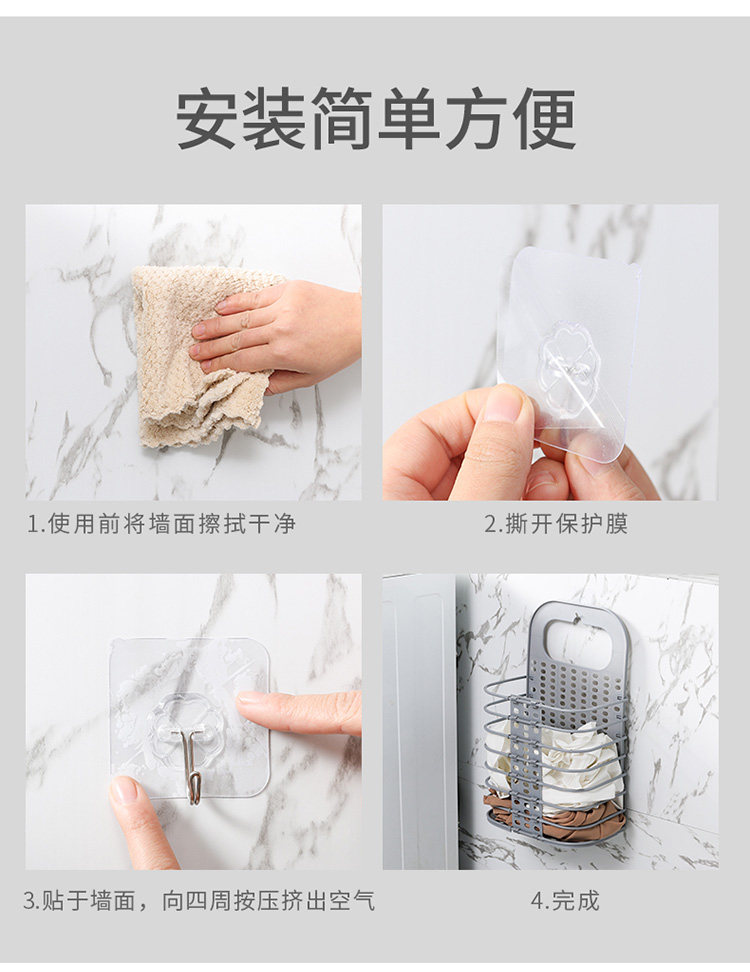 安装简单方便

1.使用前将墙面擦拭干净

2.撕开保护膜

3.贴于墙面，向四周按压挤出空气

4.完成