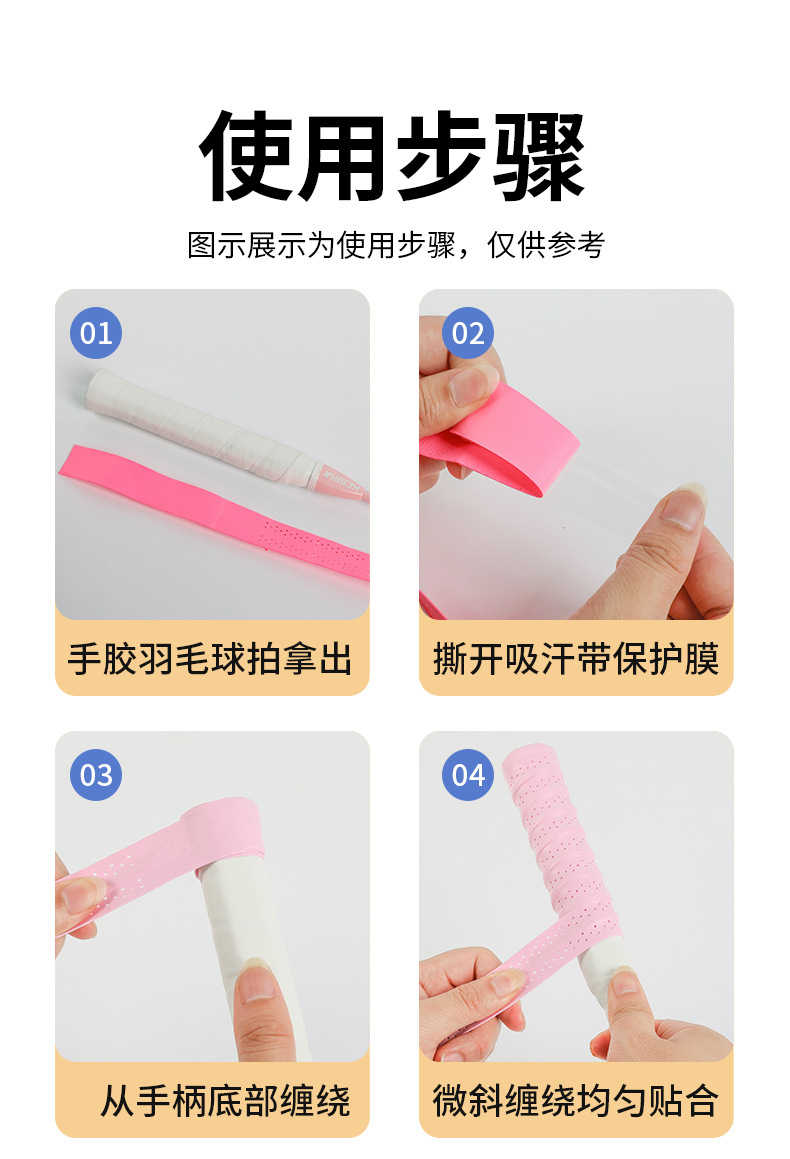 使用步骤

图示展示为使用步骤，仅供参考

01

手胶羽毛球拍拿出

02

撕开吸汗带保护膜

03

从手柄底部缠绕

04

微斜缠绕均匀贴合