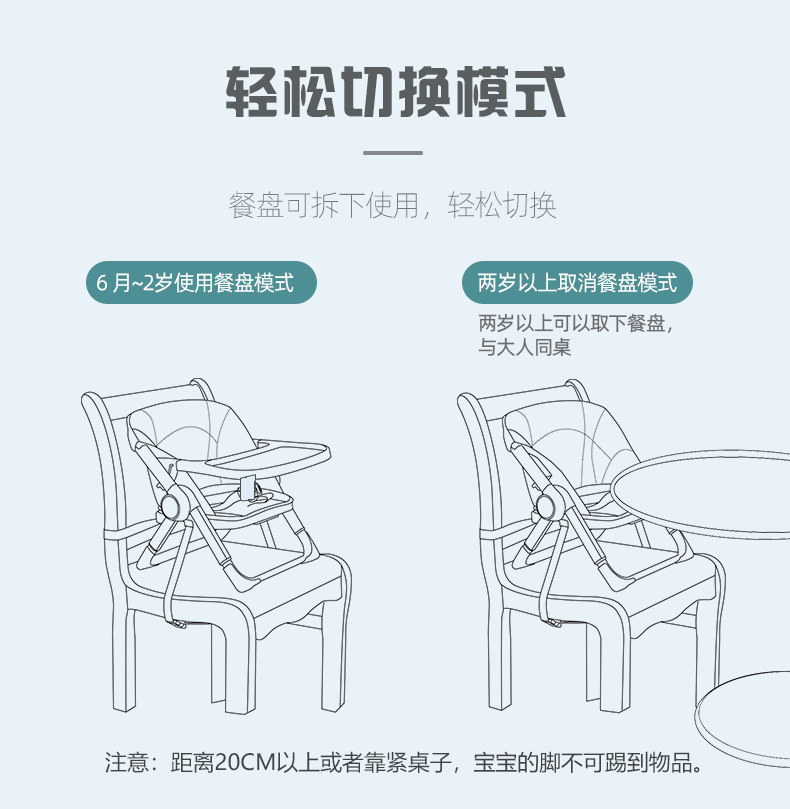 轻松切换模式

餐盘可拆下使用，轻松切换

6 月~2岁使用餐盘模式

两岁以上取消餐盘模式

两岁以上可以取下餐盘，与大人同桌

注意：距离20CM以上或者靠紧桌子，宝宝的脚不可踢到物品。