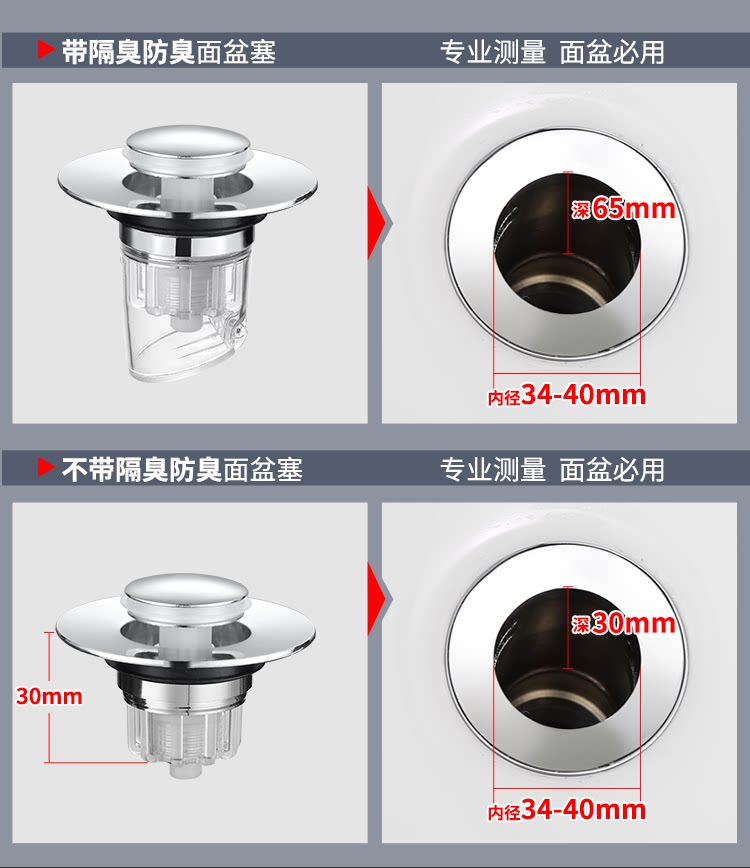 带隔臭防臭面盆塞

专业测量 面盆必用

深65mm

内径34-40mm

不带隔臭防臭面盆塞

专业测量 面盆必用

30mm

深30mm

内径34-40mm