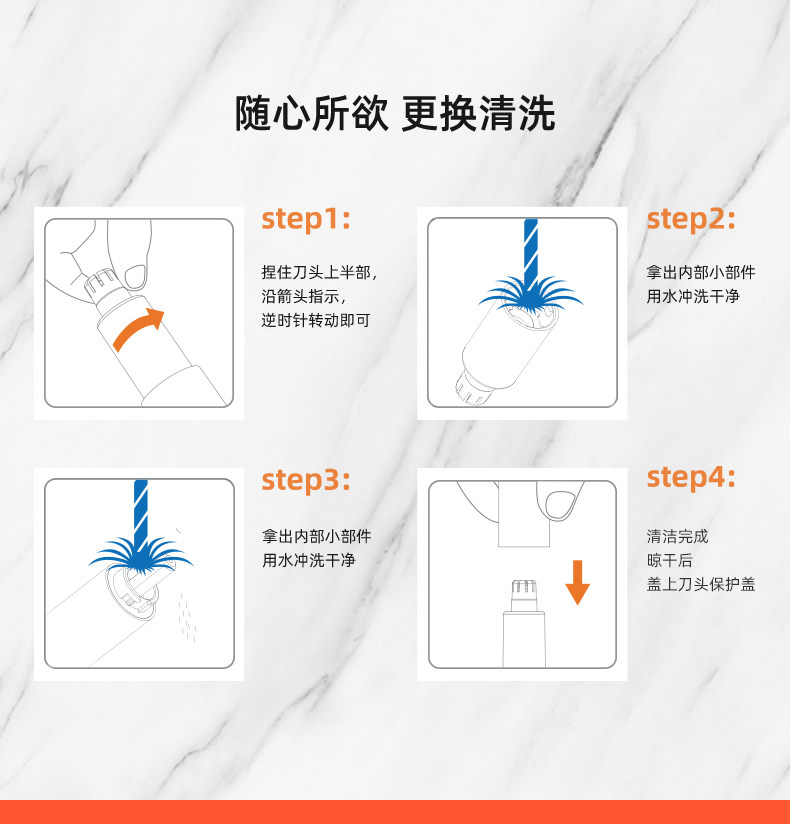 随心所欲 更换清洗

step1:

捏住刀头上半部，
沿箭头指示，
逆时针转动即可

step2:

拿出内部小部件
用水冲洗干净

step3:

拿出内部小部件
用水冲洗干净

step4:

清洁完成
晾干后
盖上刀头保护盖