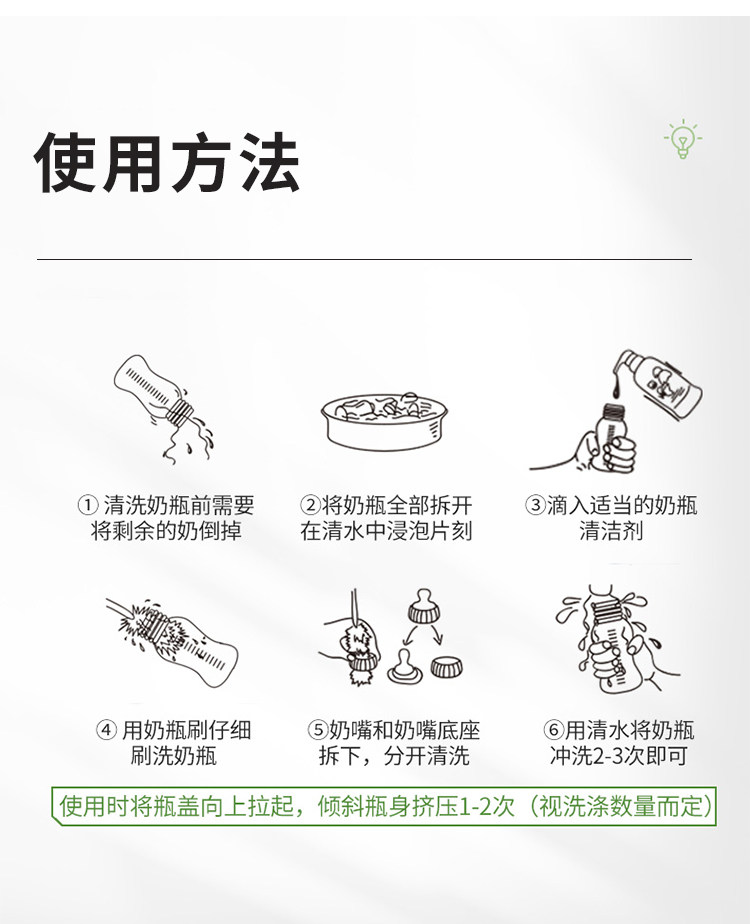 使用方法

① 清洗奶瓶前需要将剩余的奶倒掉

②将奶瓶全部拆开在清水中浸泡片刻

③滴入适当的奶瓶清洁剂

④ 用奶瓶刷仔细刷洗奶瓶

⑤奶嘴和奶嘴底座拆下，分开清洗

⑥用清水将奶瓶冲洗2-3次即可

使用时将瓶盖向上拉起，倾斜瓶身挤压1-2次（视洗涤数量而定）