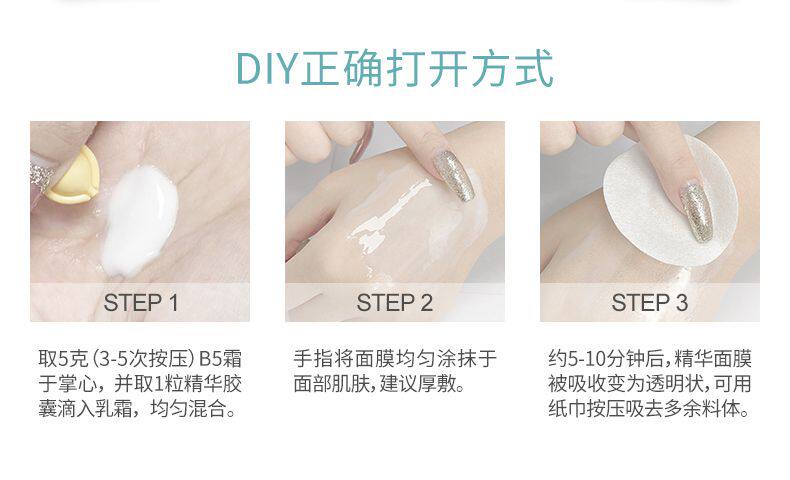 DIY正确打开方式

STEP 1

取5克（3-5次按压）B5霜于掌心，并取1粒精华胶囊滴入乳霜，均匀混合。

STEP 2

手指将面膜均匀涂抹于面部肌肤，建议厚敷。

STEP 3

约5-10分钟后，精华面膜被吸收变为透明状，可用纸巾按压吸去多余料体。