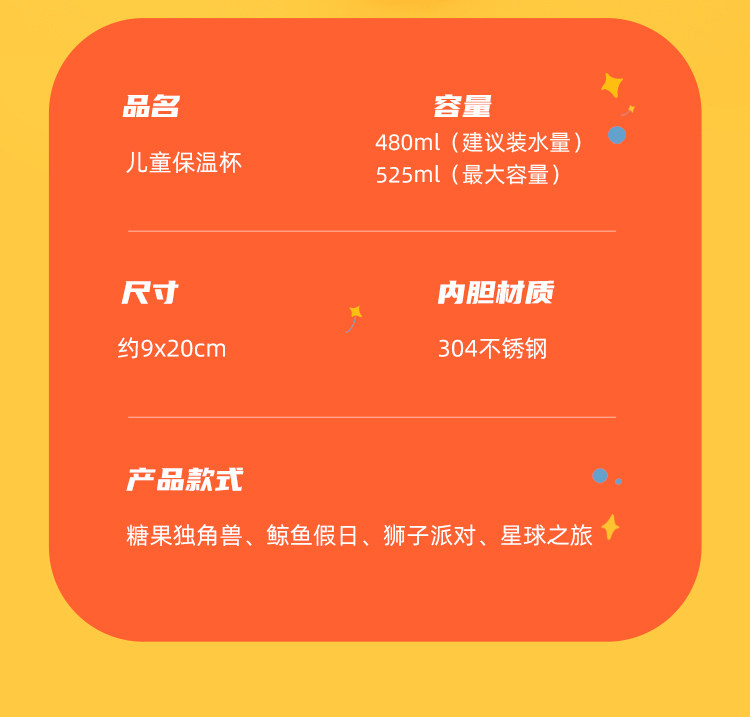 品名

儿童保温杯

容量

480ml（建议装水量）
525ml（最大容量）

尺寸

约9x20cm

内胆材质

304不锈钢

产品款式

糖果独角兽、鲸鱼假日、狮子派对、星球之旅